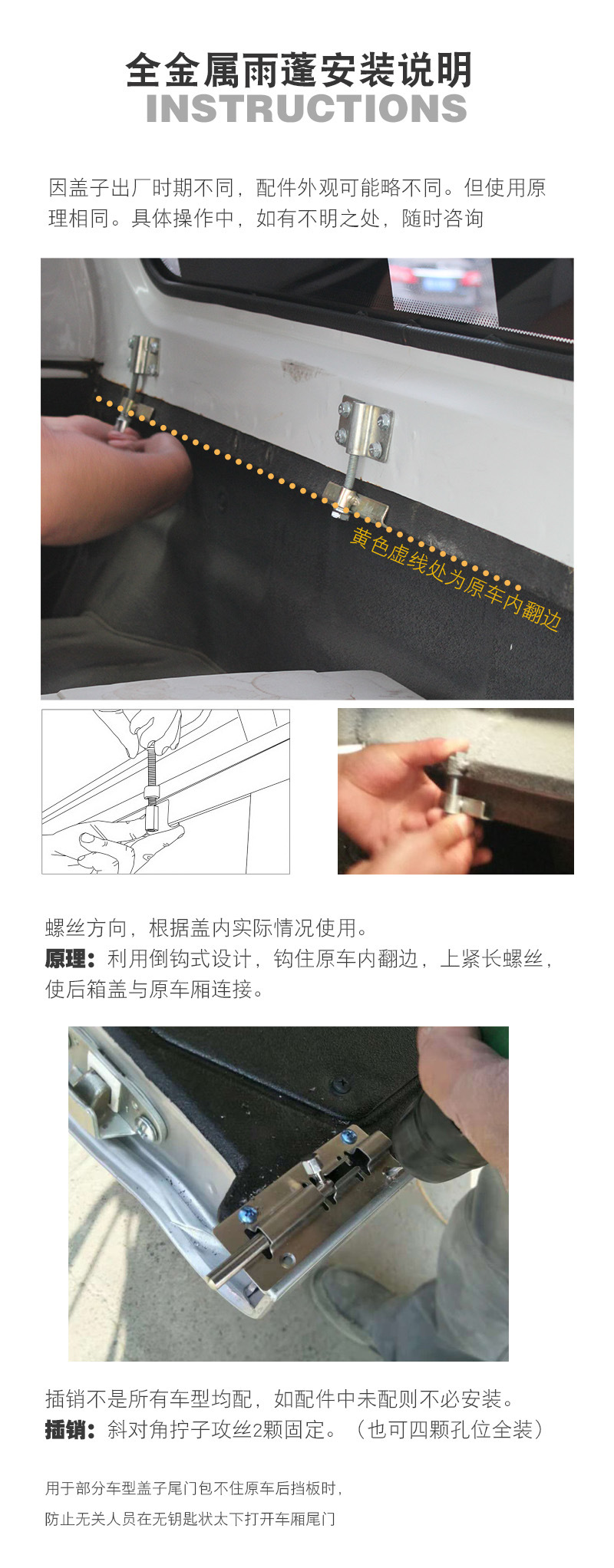 全金属雨蓬安装说明
INSTRUCTIONS

因盖子出厂时期不同，配件外观可能略不同。但使用原理相同。具体操作中，如有不明之处，随时咨询

黄色虚线处为原车内翻边

螺丝方向，根据盖内实际情况使用。
原理：利用倒钩式设计，钩住原车内翻边，上紧长螺丝，使后箱盖与原车厢连接。

插销不是所有车型均配，如配件中未配则不必安装。
插销：斜对角拧子攻丝2颗固定。（也可四颗孔位全装）

用于部分车型盖子尾门包不住原车后挡板时，
防止无关人员在无钥匙状太下打开车厢尾门