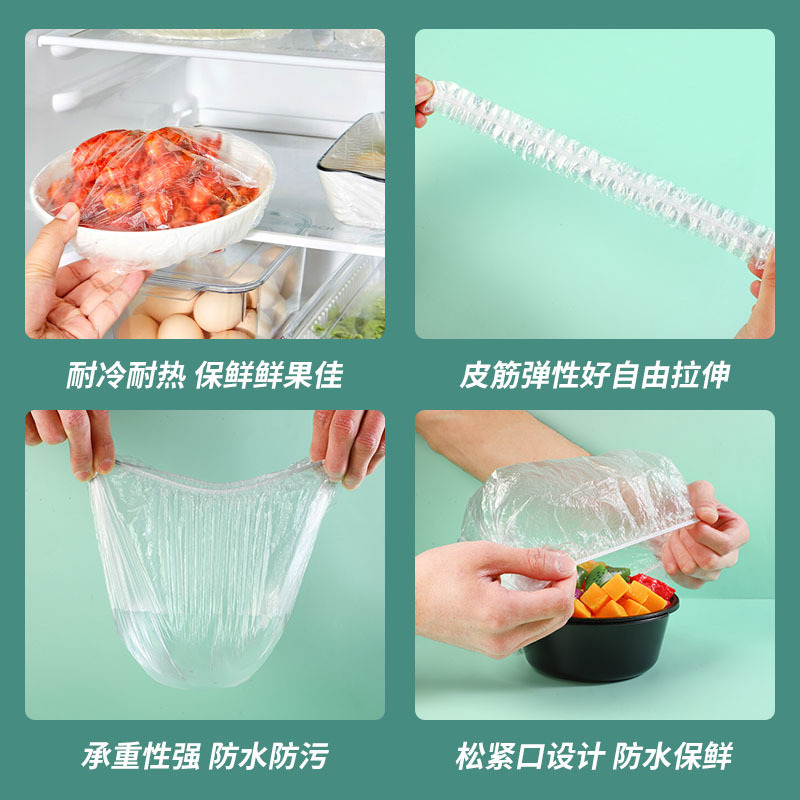 耐冷耐热 保鲜鲜果佳

皮筋弹性好自由拉伸

承重性强 防水防污

松紧口设计 防水保鲜