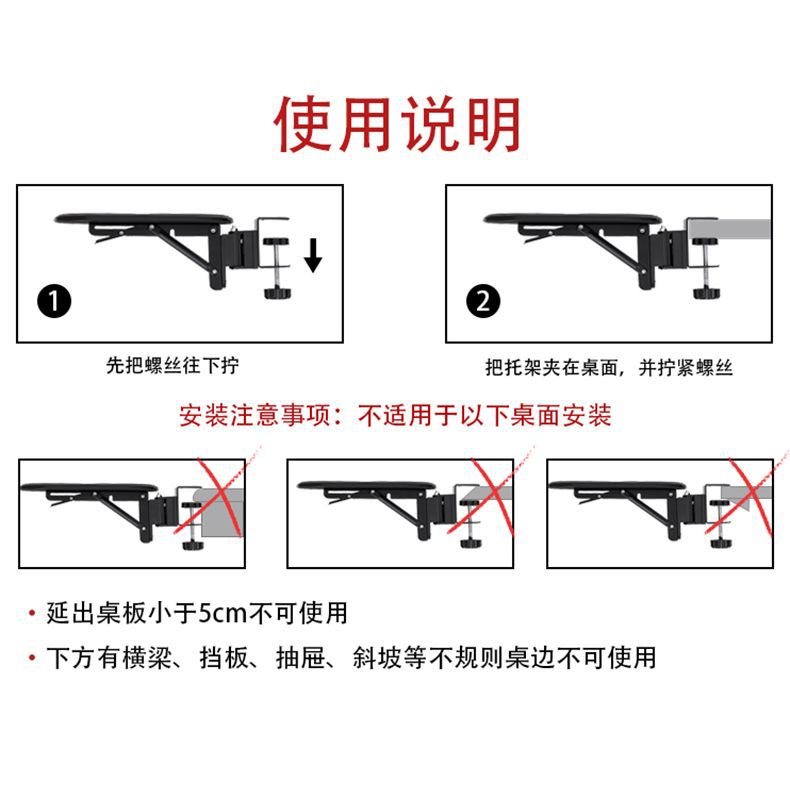 使用说明

1

先把螺丝往下拧

2

把托架夹在桌面，并拧紧螺丝

安装注意事项：不适用于以下桌面安装

• 延出桌板小于5cm不可使用

• 下方有横梁、挡板、抽屉、斜坡等不规则桌边不可使用