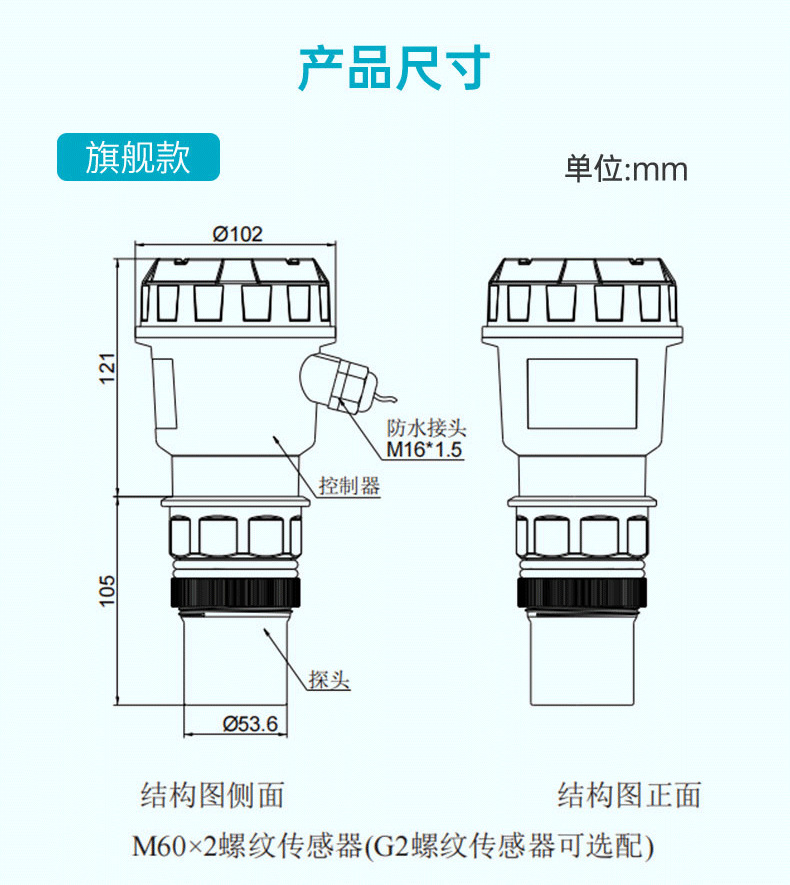 产品尺寸

旗舰款

单位:mm

Ø102

121

防水接头
M16*1.5

控制器

105

探头

Ø53.6

结构图侧面

结构图正面

M60×2螺纹传感器(G2螺纹传感器可选配)