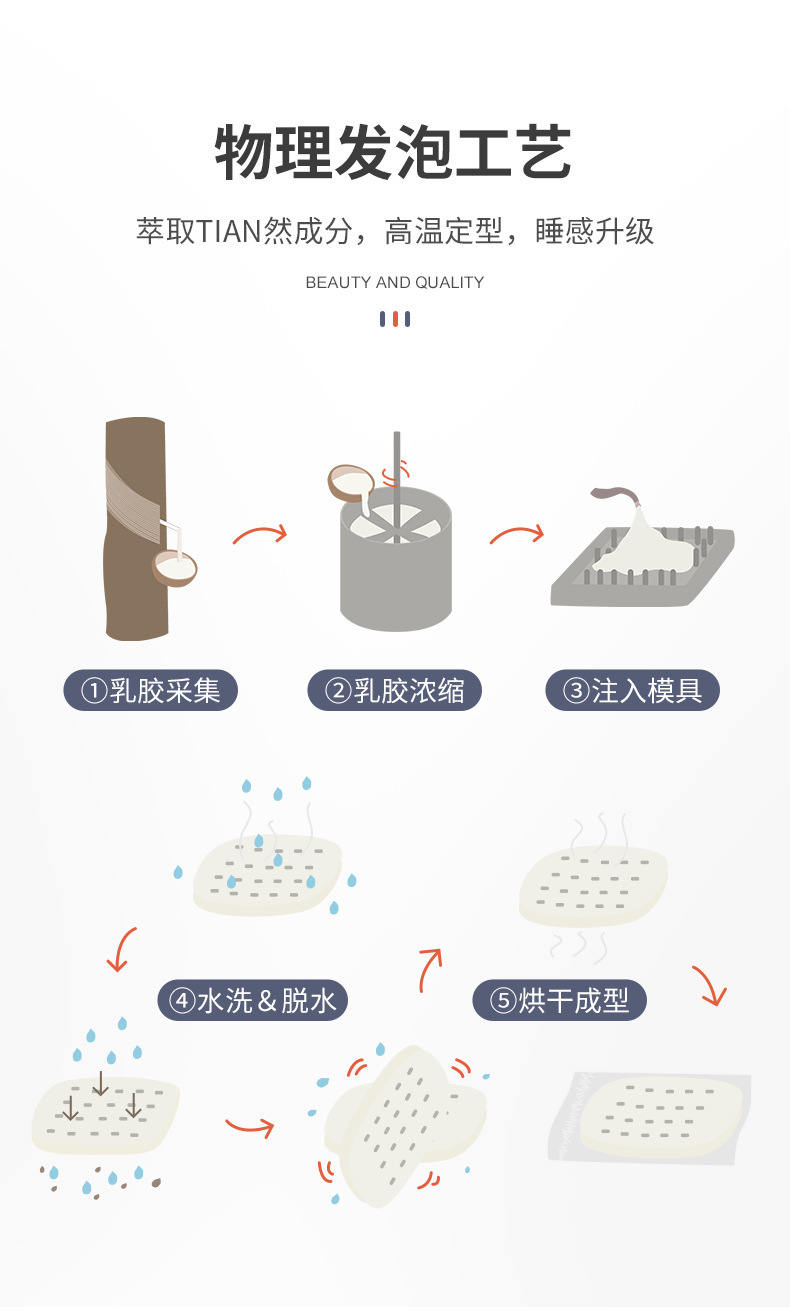 物理发泡工艺

萃取TIAN然成分，高温定型，睡感升级

BEAUTY AND QUALITY

①乳胶采集

②乳胶浓缩

③注入模具

④水洗＆脱水

⑤烘干成型