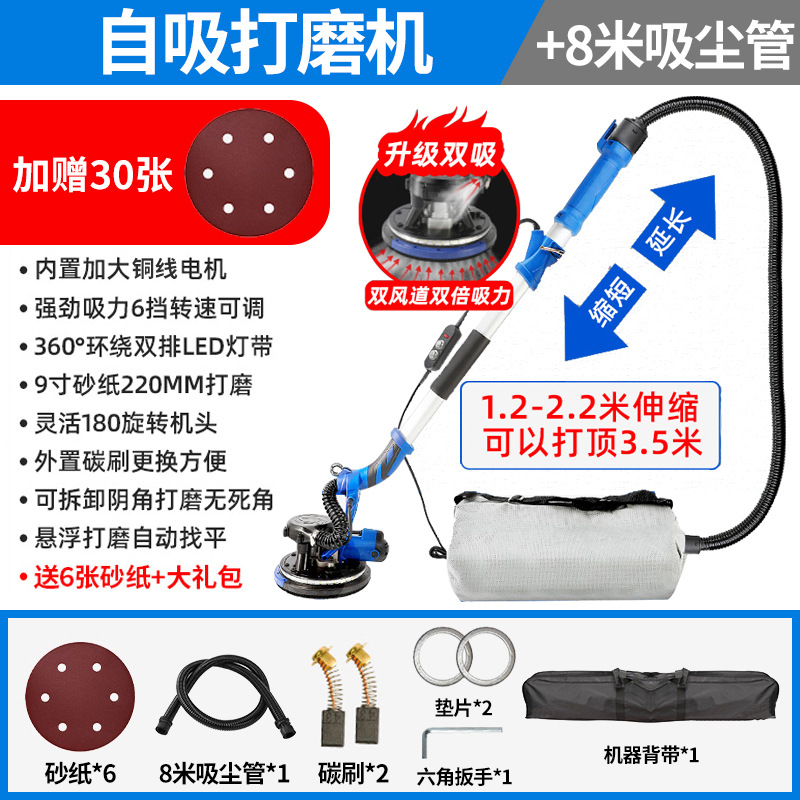 自吸打磨机

+8米吸尘管

加赠30张

升级双吸

双风道双倍吸力

延长

缩短

• 内置加大铜线电机
• 强劲吸力6挡转速可调
• 360°环绕双排LED灯带
• 9寸砂纸220MM打磨
• 灵活180旋转机头
• 外置碳刷更换方便
• 可拆卸阴角打磨无死角
• 悬浮打磨自动找平
• 送6张砂纸+大礼包

1.2-2.2米伸缩
可以打顶3.5米

砂纸*6

8米吸尘管*1

碳刷*2

垫片*2

六角扳手*1

机器背带*1