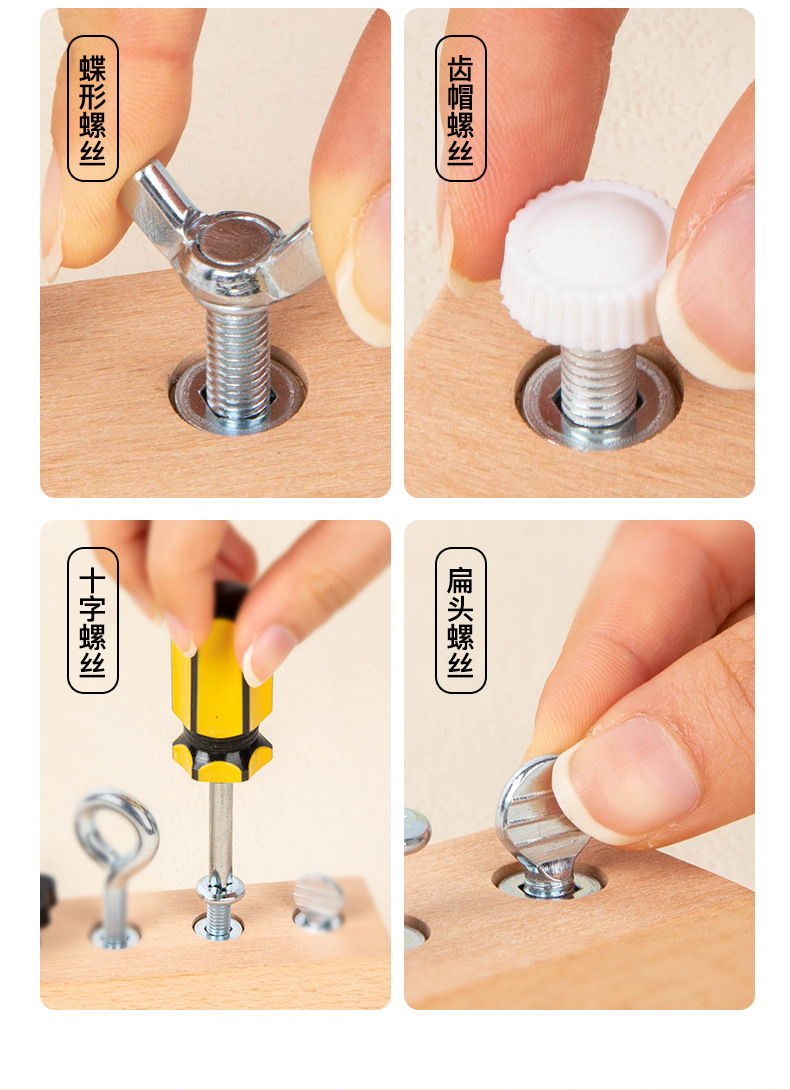 蝶形螺丝

齿帽螺丝

十字螺丝

扁头螺丝