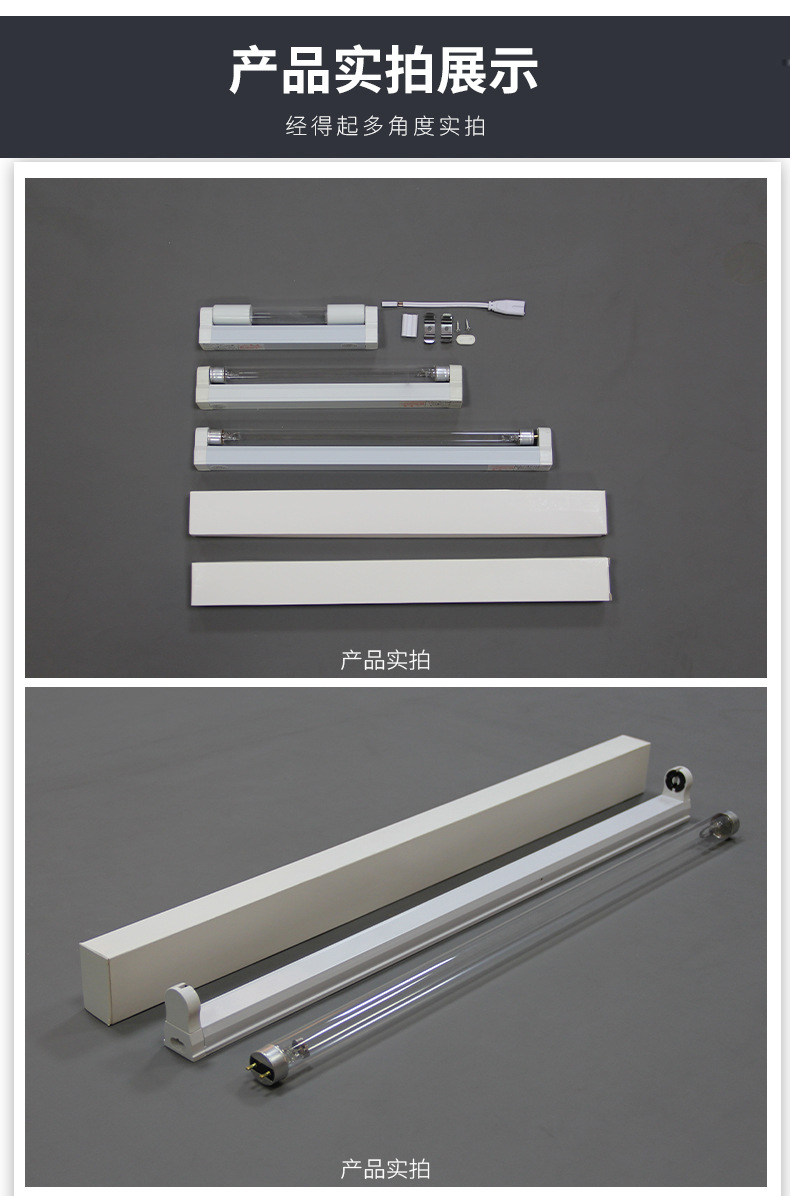 产品实拍展示

经得起多角度实拍

产品实拍

产品实拍