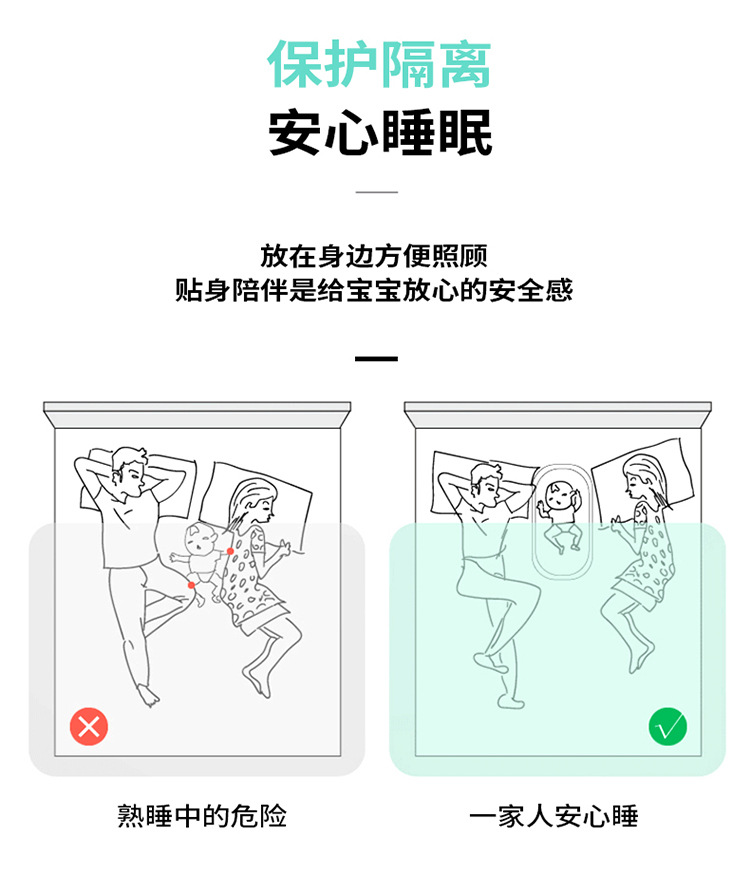 保护隔离
安心睡眠

放在身边方便照顾
贴身陪伴是给宝宝放心的安全感

熟睡中的危险

一家人安心睡