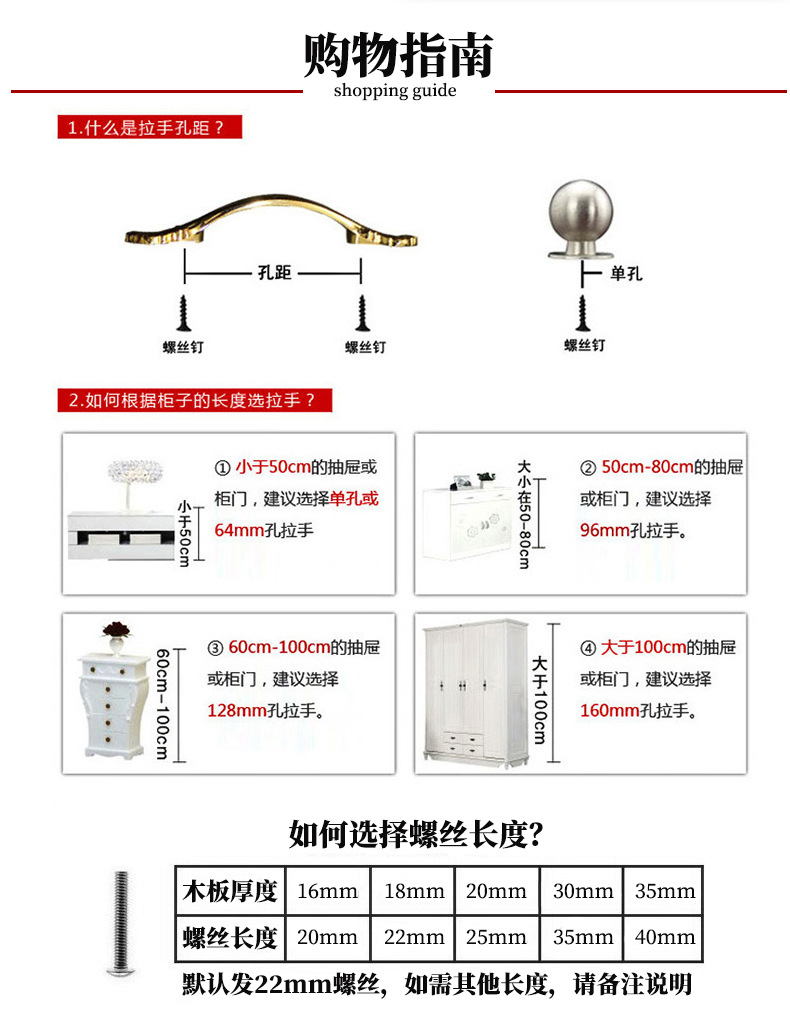 购物指南
shopping guide

1.什么是拉手孔距？

孔距
螺丝钉
螺丝钉

单孔
螺丝钉

2.如何根据柜子的长度选拉手？

小于50cm
① 小于50cm的抽屉或柜门，建议选择单孔或64mm孔拉手

大小在50-80cm
② 50cm-80cm的抽屉或柜门，建议选择96mm孔拉手。

60cm-100cm
③ 60cm-100cm的抽屉或柜门，建议选择128mm孔拉手。

大于100cm
④ 大于100cm的抽屉或柜门，建议选择160mm孔拉手。

如何选择螺丝长度?

| 木板厚度 | 16mm | 18mm | 20mm | 30mm | 35mm |
|---|---|---|---|---|---|
| 螺丝长度 | 20mm | 22mm | 25mm | 35mm | 40mm |

默认发22mm螺丝，如需其他长度，请备注说明