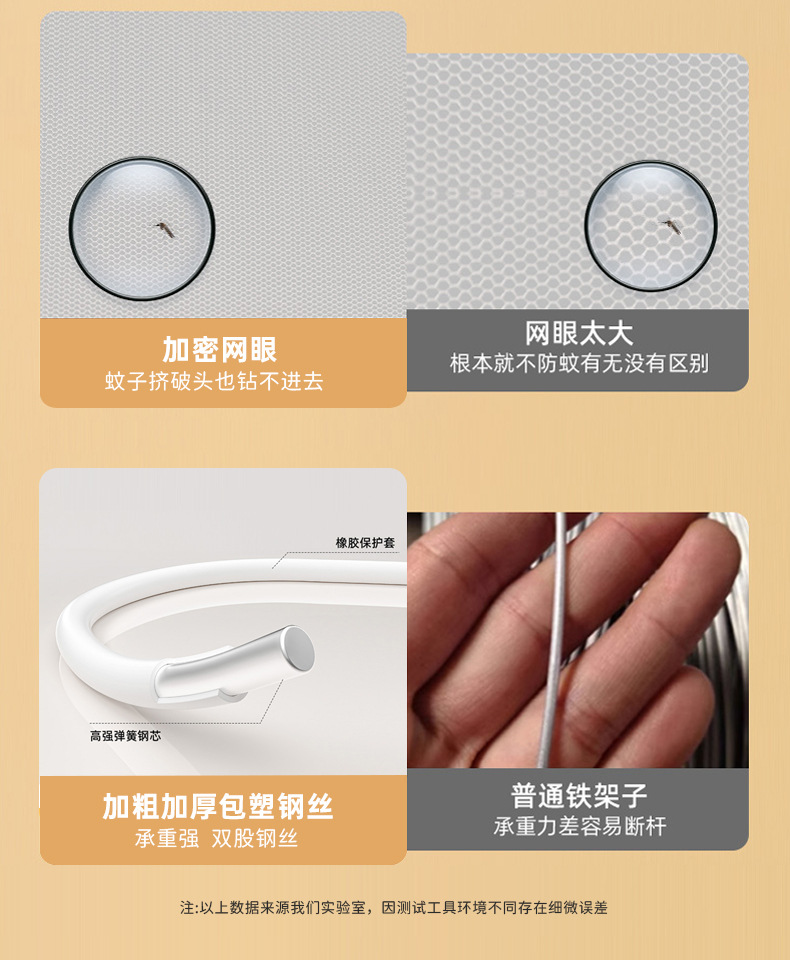 加密网眼
蚊子挤破头也钻不进去

网眼太大
根本就不防蚊有无没有区别

橡胶保护套

高强弹簧钢芯

加粗加厚包塑钢丝
承重强 双股钢丝

普通铁架子
承重力差容易断杆

注:以上数据来源我们实验室，因测试工具环境不同存在细微误差