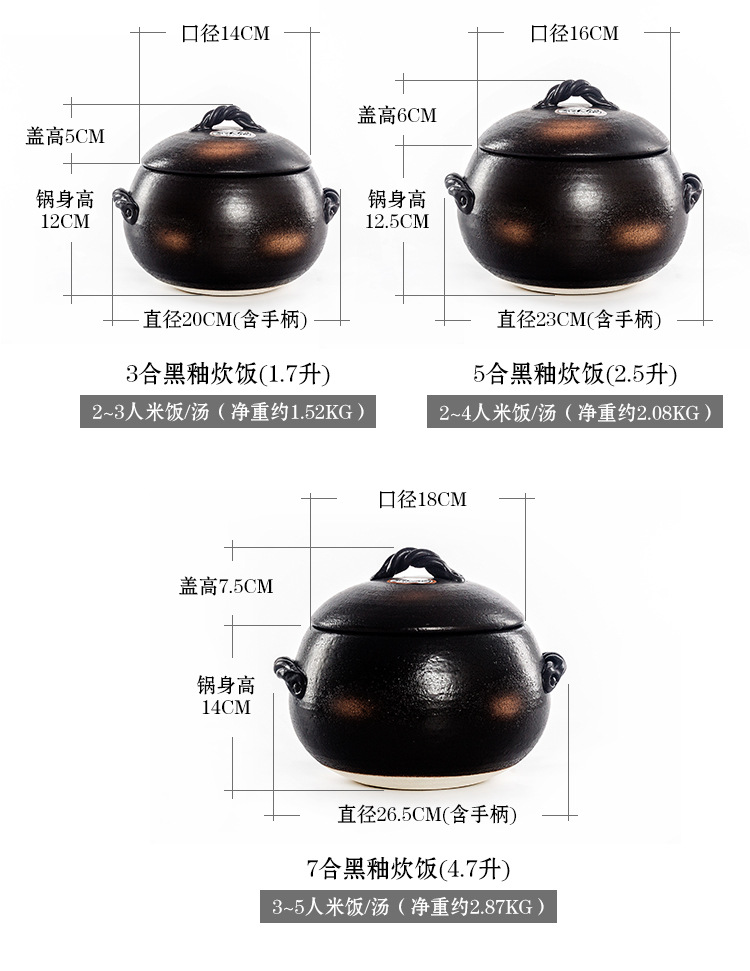 口径14CM

盖高5CM

锅身高
12CM

直径20CM(含手柄)

3合黑釉炊饭(1.7升)

2~3人米饭/汤（净重约1.52KG）

口径16CM

盖高6CM

锅身高
12.5CM

直径23CM(含手柄)

5合黑釉炊饭(2.5升)

2~4人米饭/汤（净重约2.08KG）

口径18CM

盖高7.5CM

锅身高
14CM

直径26.5CM(含手柄)

7合黑釉炊饭(4.7升)

3~5人米饭/汤（净重约2.87KG）