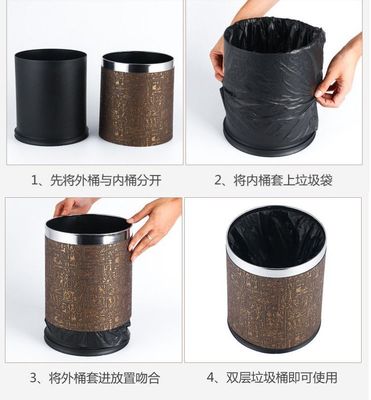 1、先将外桶与内桶分开

2、将内桶套上垃圾袋

3、将外桶套进放置吻合

4、双层垃圾桶即可使用