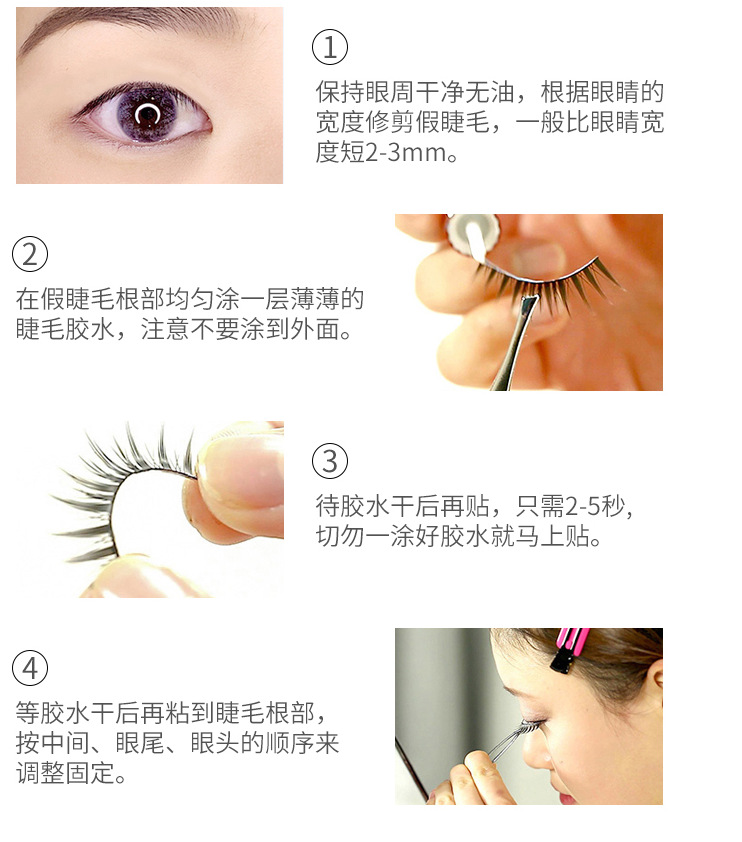 ①
保持眼周干净无油，根据眼睛的宽度修剪假睫毛，一般比眼睛宽度短2-3mm。

②
在假睫毛根部均匀涂一层薄薄的睫毛胶水，注意不要涂到外面。

③
待胶水干后再贴，只需2-5秒，切勿一涂好胶水就马上贴。

④
等胶水干后再粘到睫毛根部，按中间、眼尾、眼头的顺序来调整固定。