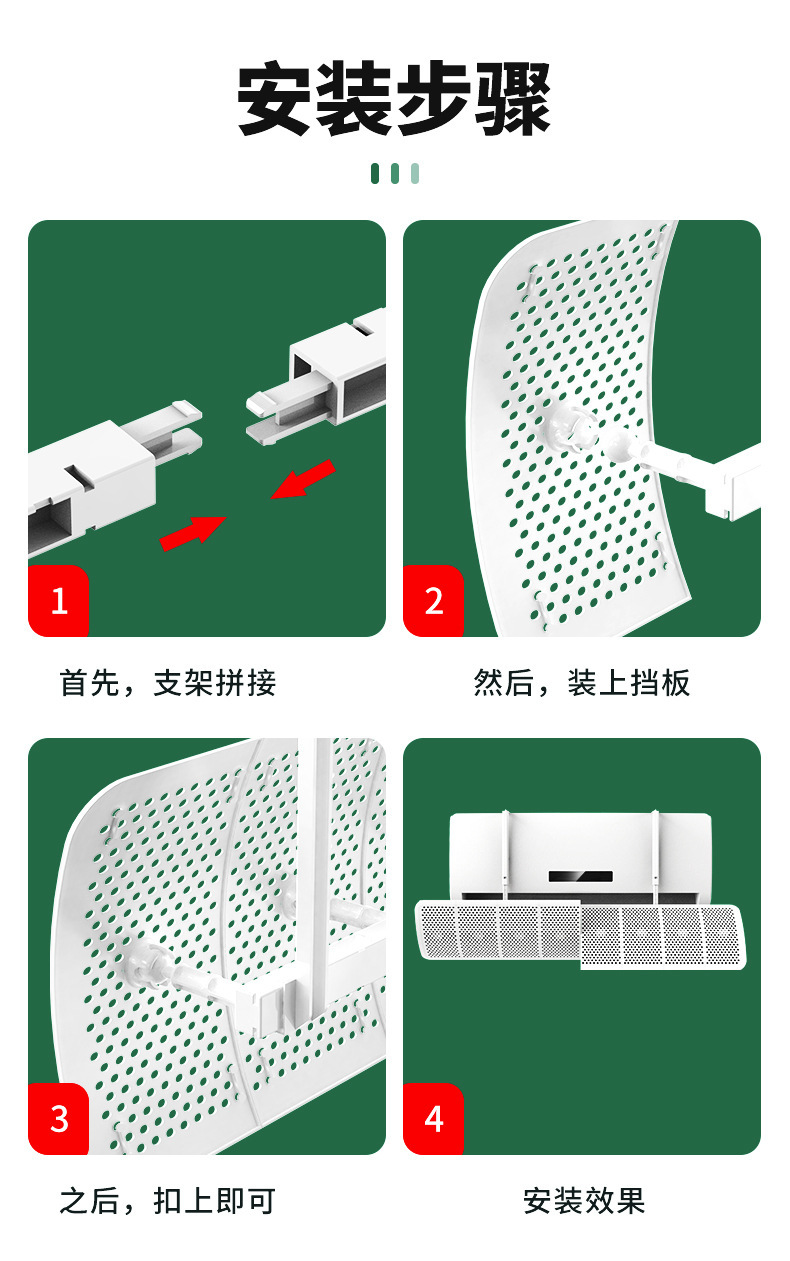 安装步骤

1

首先，支架拼接

2

然后，装上挡板

3

之后，扣上即可

4

安装效果