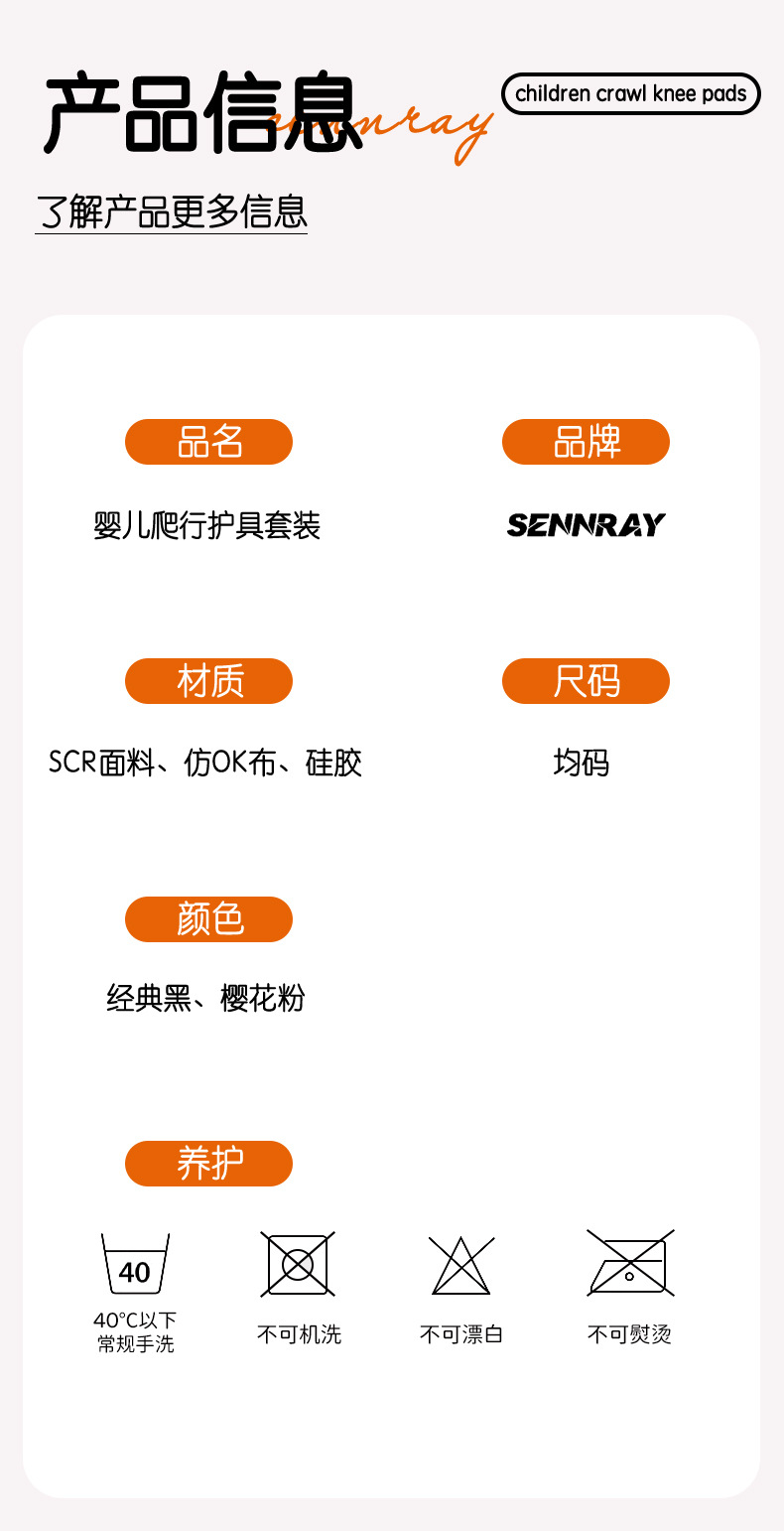 产品信息 sennray

children crawl knee pads

了解产品更多信息

品名

婴儿爬行护具套装

品牌

SENNRAY

材质

SCR面料、仿OK布、硅胶

尺码

均码

颜色

经典黑、樱花粉

养护

40

40°C以下
常规手洗

不可机洗

不可漂白

不可熨烫