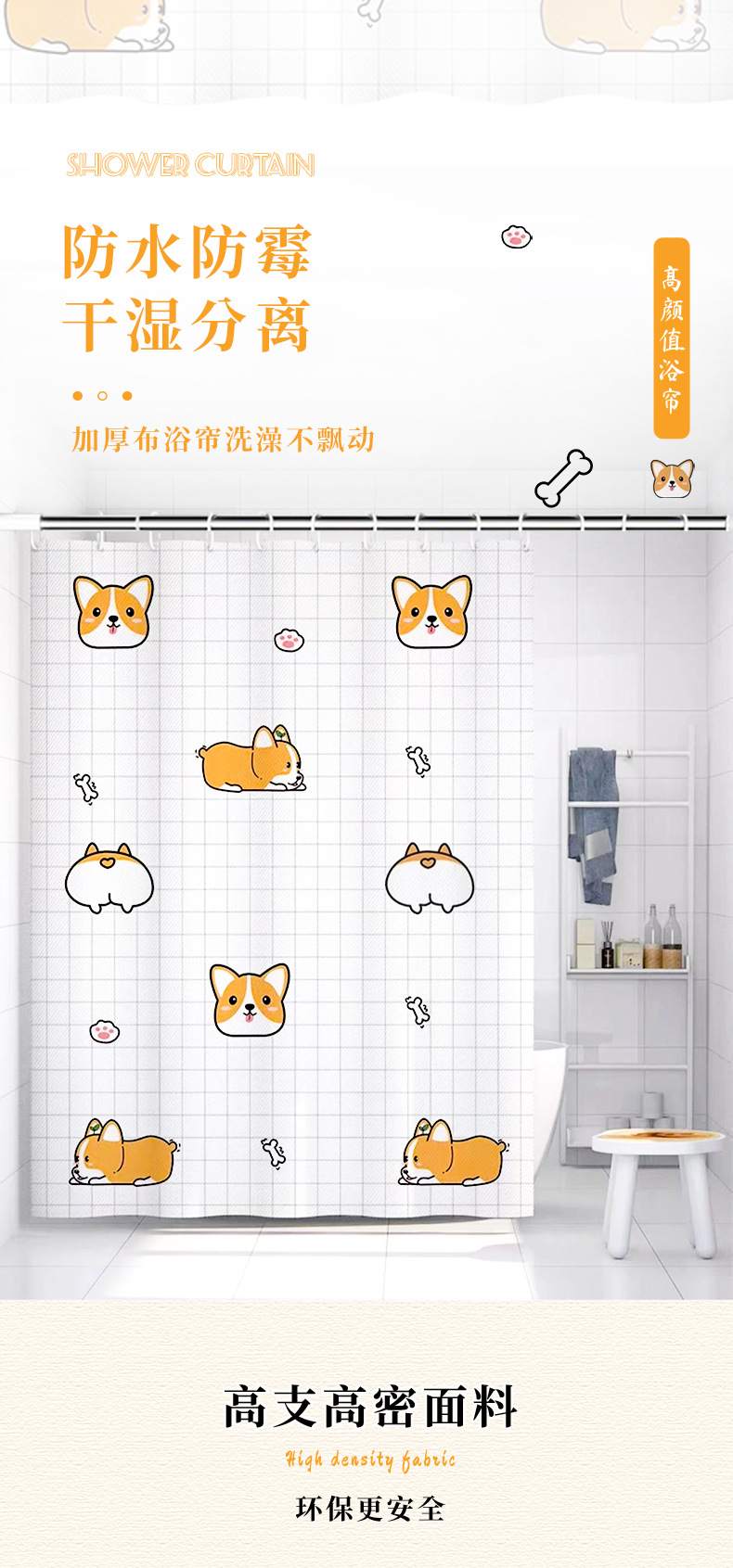 SHOWER CURTAIN

防水防霉
干湿分离

加厚布浴帘洗澡不飘动

高颜值浴帘

高支高密面料

High density fabric

环保更安全