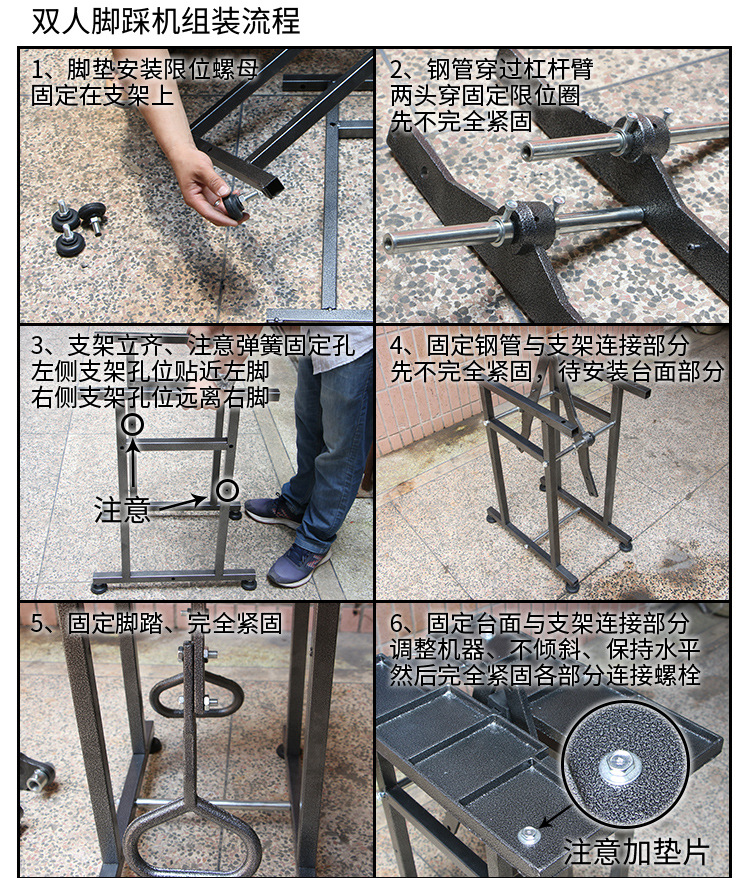 双人脚踩机组装流程

1、脚垫安装限位螺母
固定在支架上

2、钢管穿过杠杆臂
两头穿固定限位圈
先不完全紧固

3、支架立齐、注意弹簧固定孔
左侧支架孔位贴近左脚
右侧支架孔位远离右脚

注意

4、固定钢管与支架连接部分
先不完全紧固，待安装台面部分

5、固定脚踏、完全紧固

6、固定台面与支架连接部分
调整机器、不倾斜、保持水平
然后完全紧固各部分连接螺栓

注意加垫片