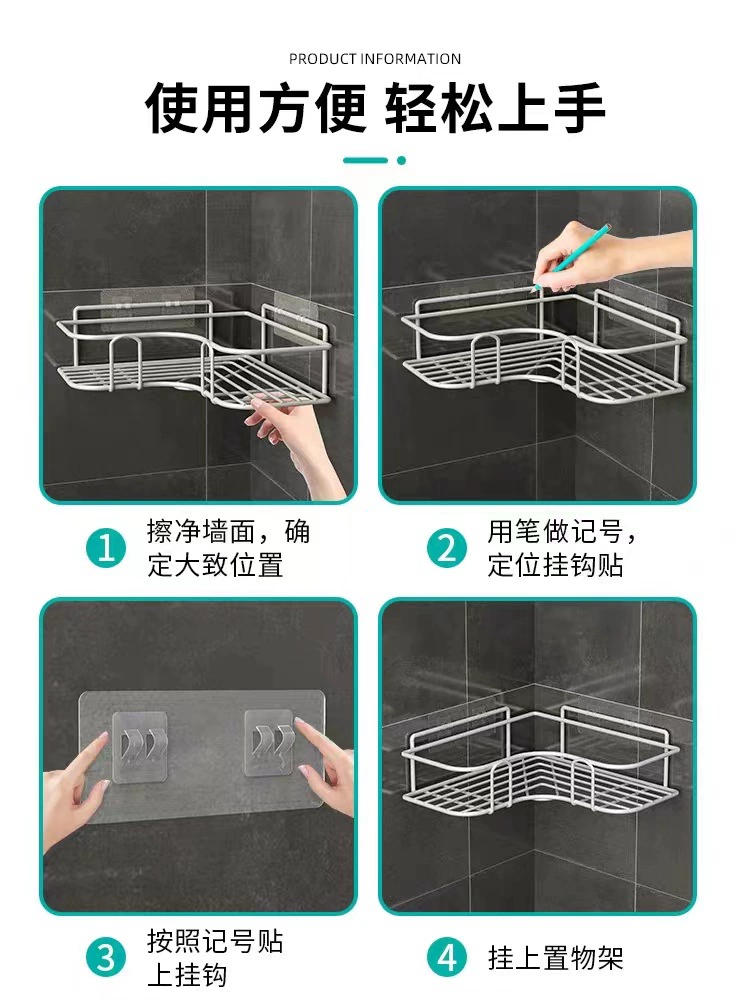 PRODUCT INFORMATION

使用方便 轻松上手

1 擦净墙面，确定大致位置

2 用笔做记号，定位挂钩贴

3 按照记号贴上挂钩

4 挂上置物架