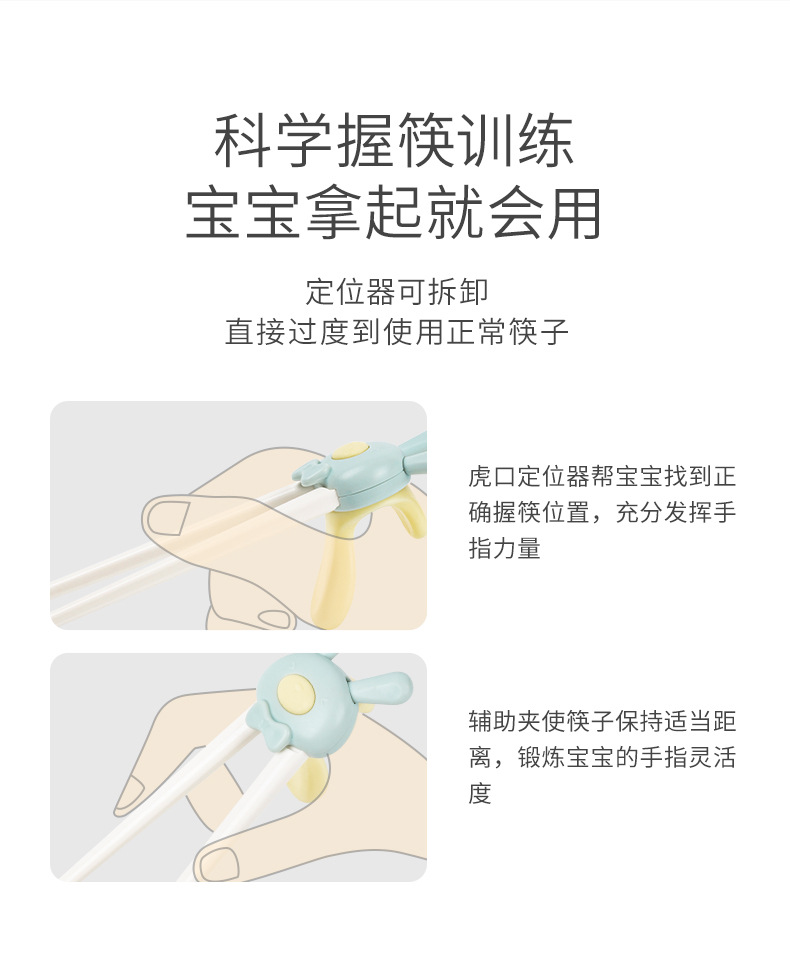 科学握筷训练
宝宝拿起就会用

定位器可拆卸
直接过度到使用正常筷子

虎口定位器帮宝宝找到正确握筷位置，充分发挥手指力量

辅助夹使筷子保持适当距离，锻炼宝宝的手指灵活度