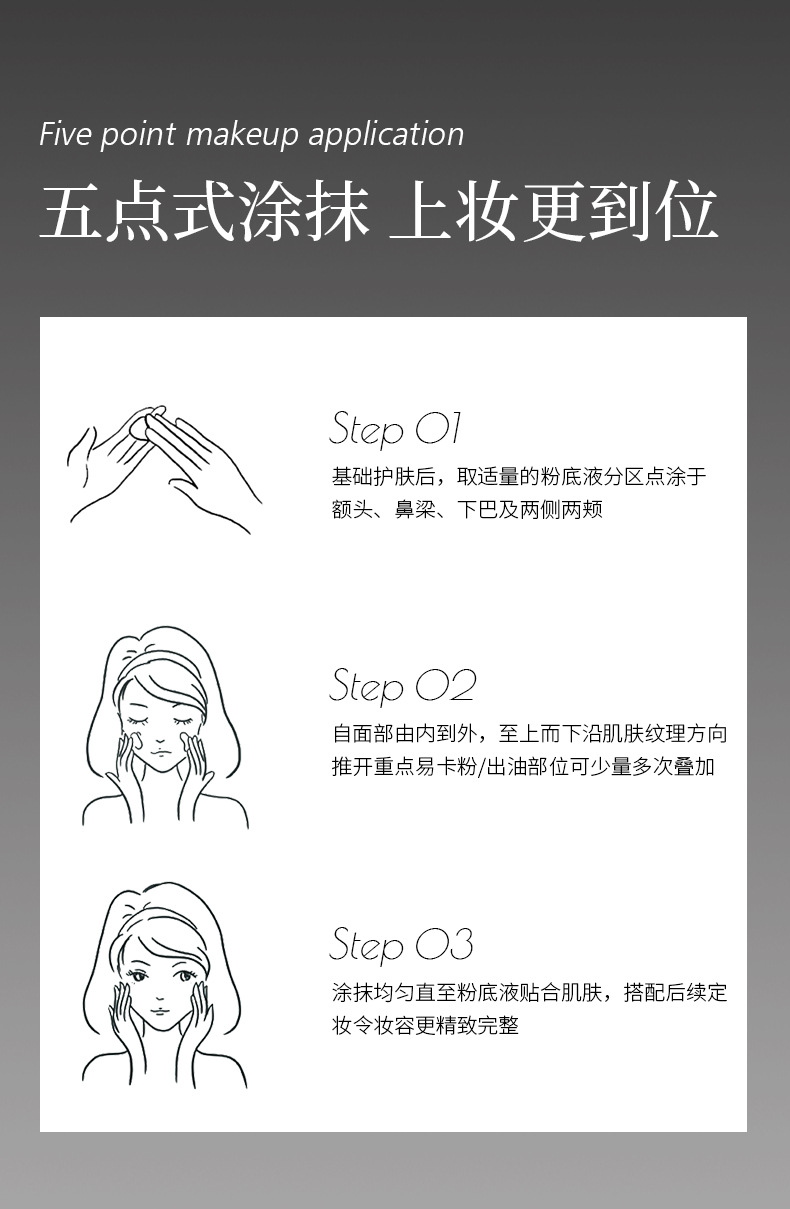 Five point makeup application

五点式涂抹 上妆更到位

Step 01

基础护肤后，取适量的粉底液分区点涂于额头、鼻梁、下巴及两侧两颊

Step 02

自面部由内到外，至上而下沿肌肤纹理方向推开重点易卡粉/出油部位可少量多次叠加

Step 03

涂抹均匀直至粉底液贴合肌肤，搭配后续定妆令妆容更精致完整