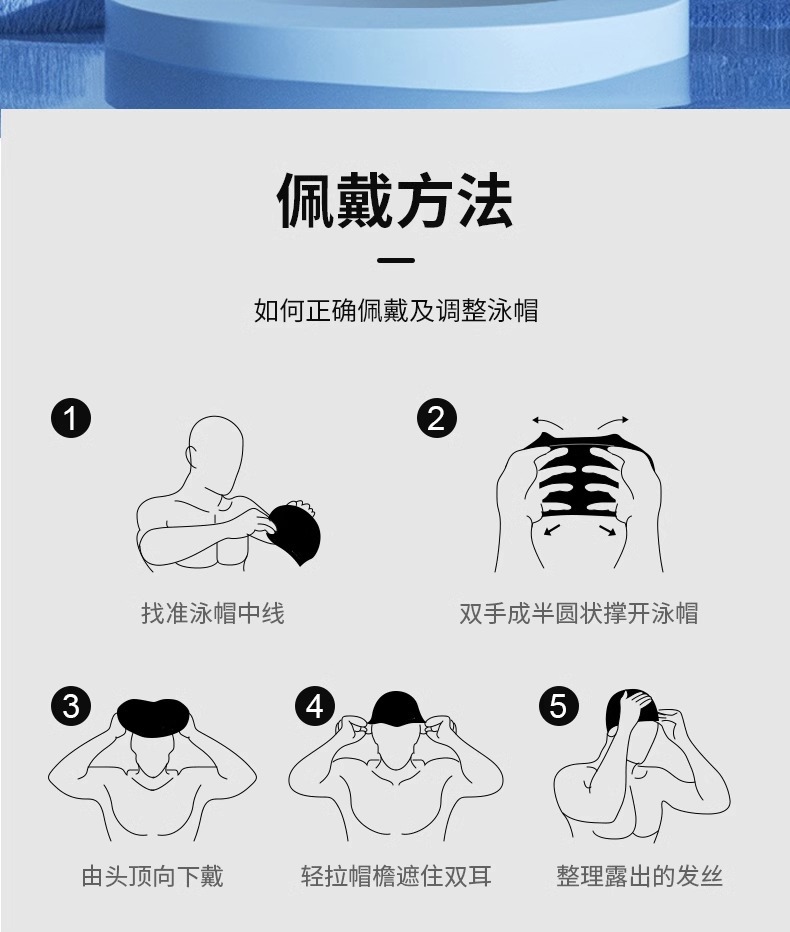 佩戴方法

如何正确佩戴及调整泳帽

1
找准泳帽中线

2
双手成半圆状撑开泳帽

3
由头顶向下戴

4
轻拉帽檐遮住双耳

5
整理露出的发丝