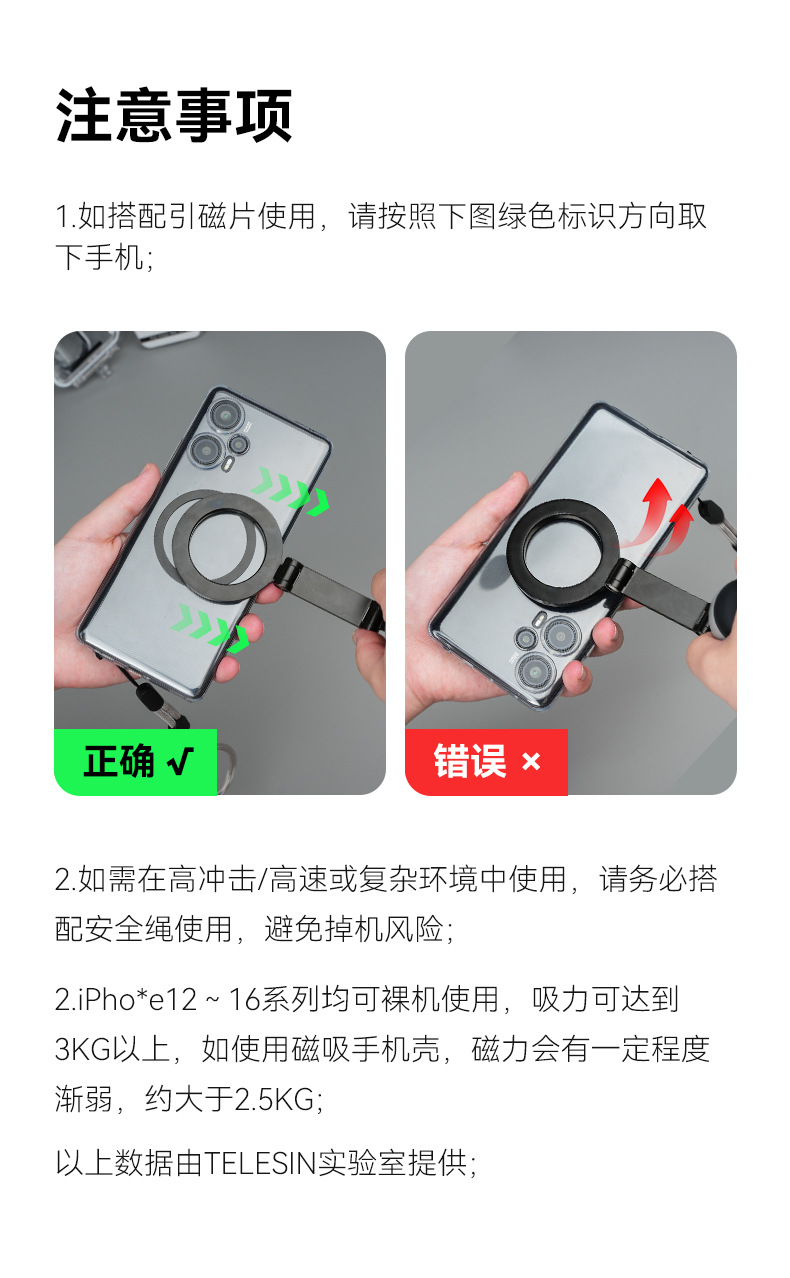 注意事项

1.如搭配引磁片使用，请按照下图绿色标识方向取下手机；

正确 √

错误 ×

2.如需在高冲击/高速或复杂环境中使用，请务必搭配安全绳使用，避免掉机风险；

2.iPho*e12 ~ 16系列均可裸机使用，吸力可达到3KG以上，如使用磁吸手机壳，磁力会有一定程度渐弱，约大于2.5KG；

以上数据由TELESIN实验室提供；