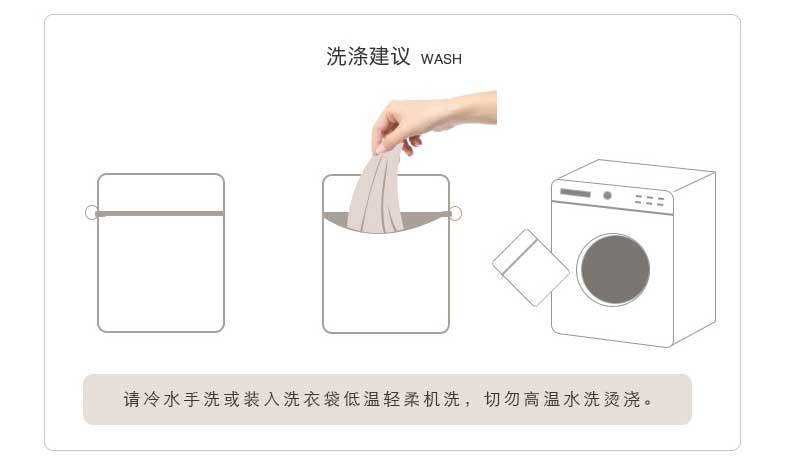 洗涤建议 WASH

请冷水手洗或装入洗衣袋低温轻柔机洗，切勿高温水洗烫浇。