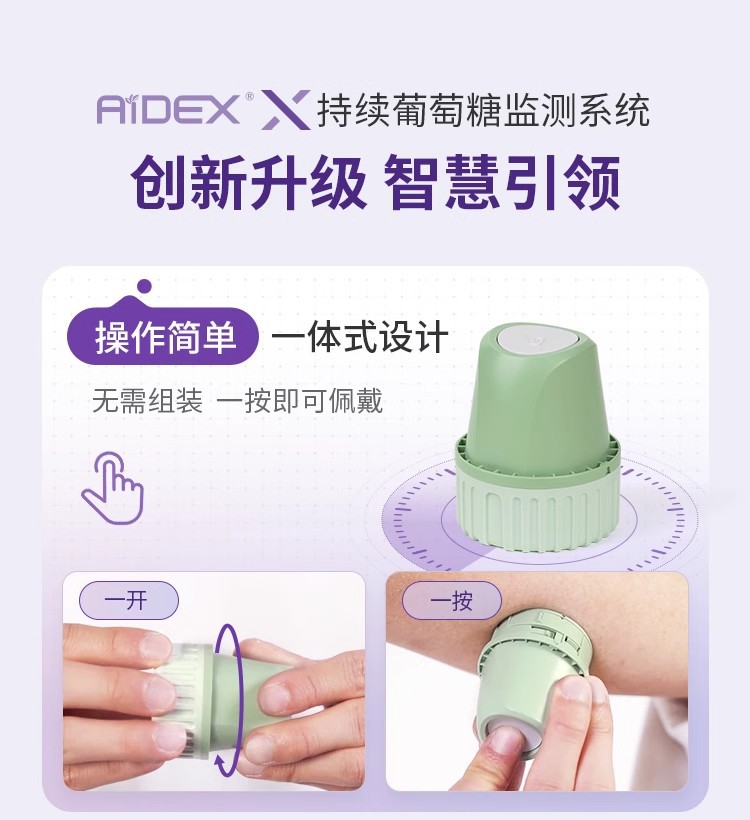 AiDEX® X 持续葡萄糖监测系统
创新升级 智慧引领

操作简单 一体式设计
无需组装 一按即可佩戴

一开
一按