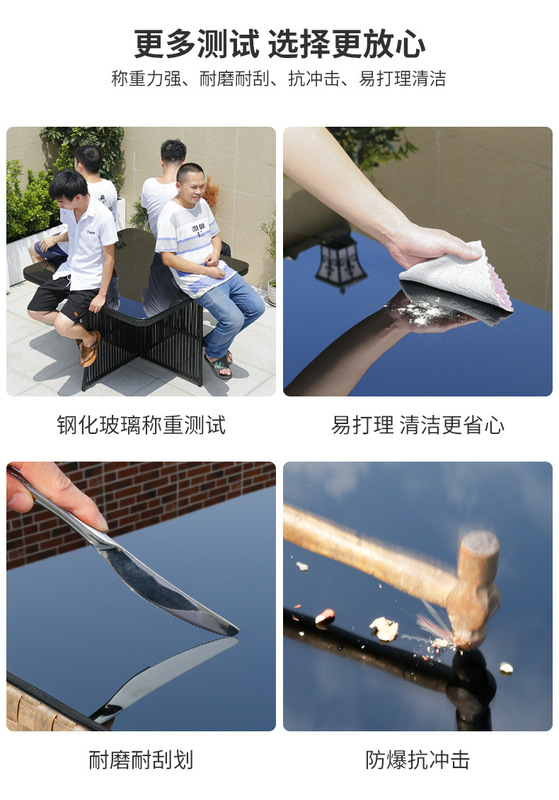 更多测试 选择更放心

称重力强、耐磨耐刮、抗冲击、易打理清洁

钢化玻璃称重测试

易打理 清洁更省心

耐磨耐刮划

防爆抗冲击