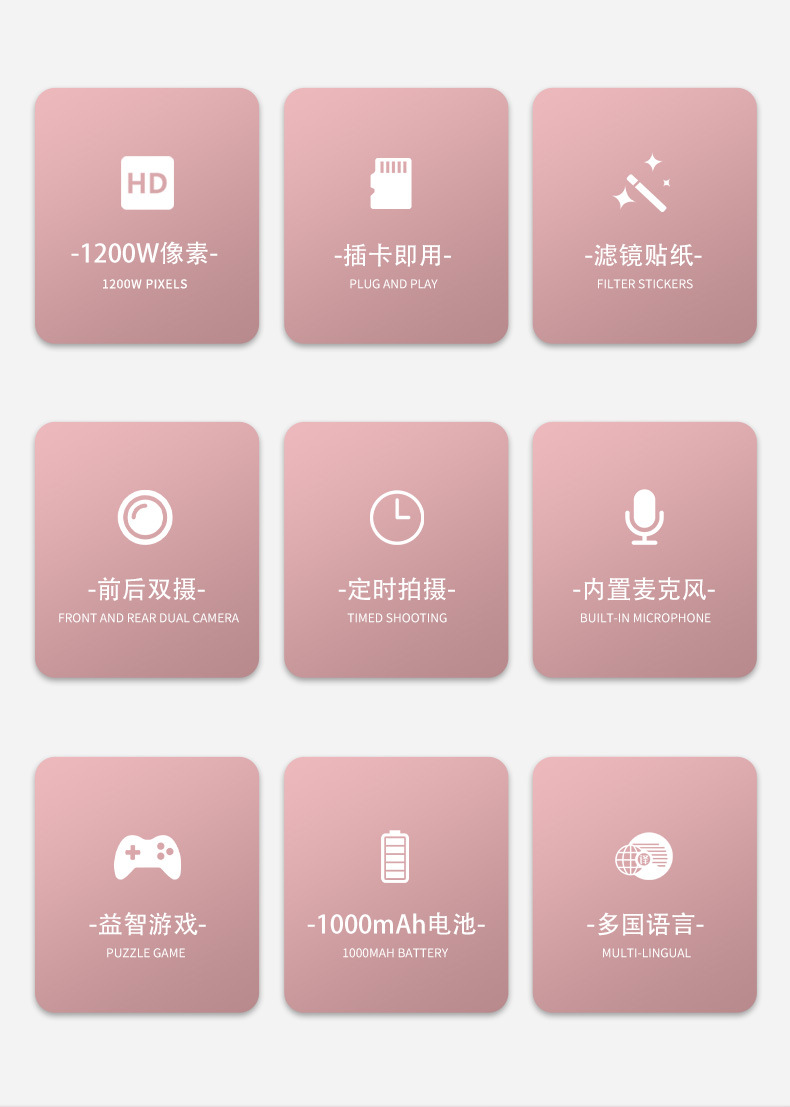 HD

-1200W像素-
1200W PIXELS

-插卡即用-
PLUG AND PLAY

-滤镜贴纸-
FILTER STICKERS

-前后双摄-
FRONT AND REAR DUAL CAMERA

-定时拍摄-
TIMED SHOOTING

-内置麦克风-
BUILT-IN MICROPHONE

-益智游戏-
PUZZLE GAME

-1000mAh电池-
1000MAH BATTERY

-多国语言-
MULTI-LINGUAL