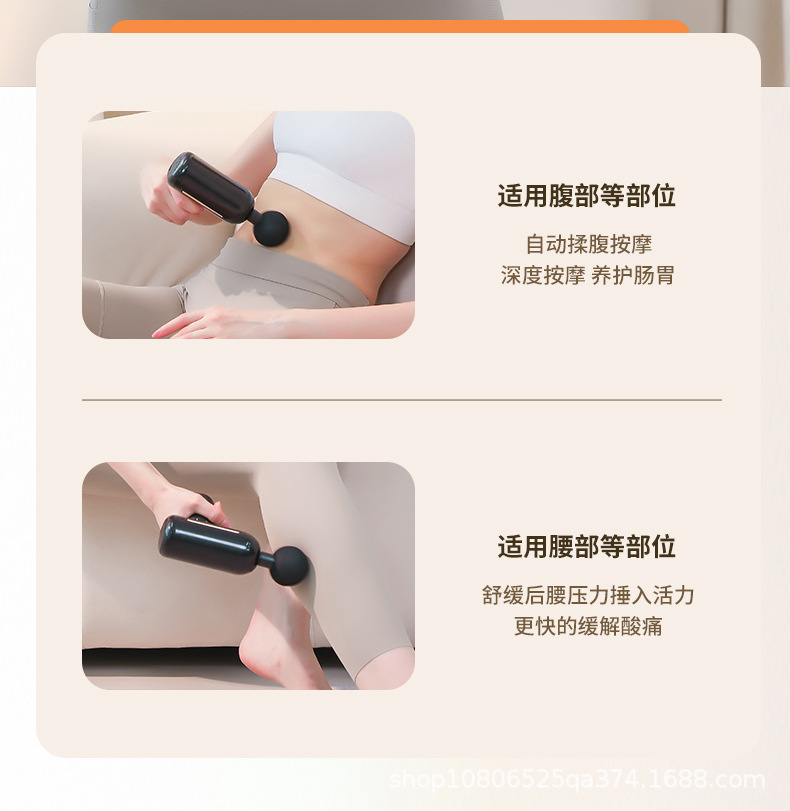 适用腹部等部位

自动揉腹按摩
深度按摩 养护肠胃

适用腰部等部位

舒缓后腰压力捶入活力
更快的缓解酸痛

shop10806525qa374.1688.com