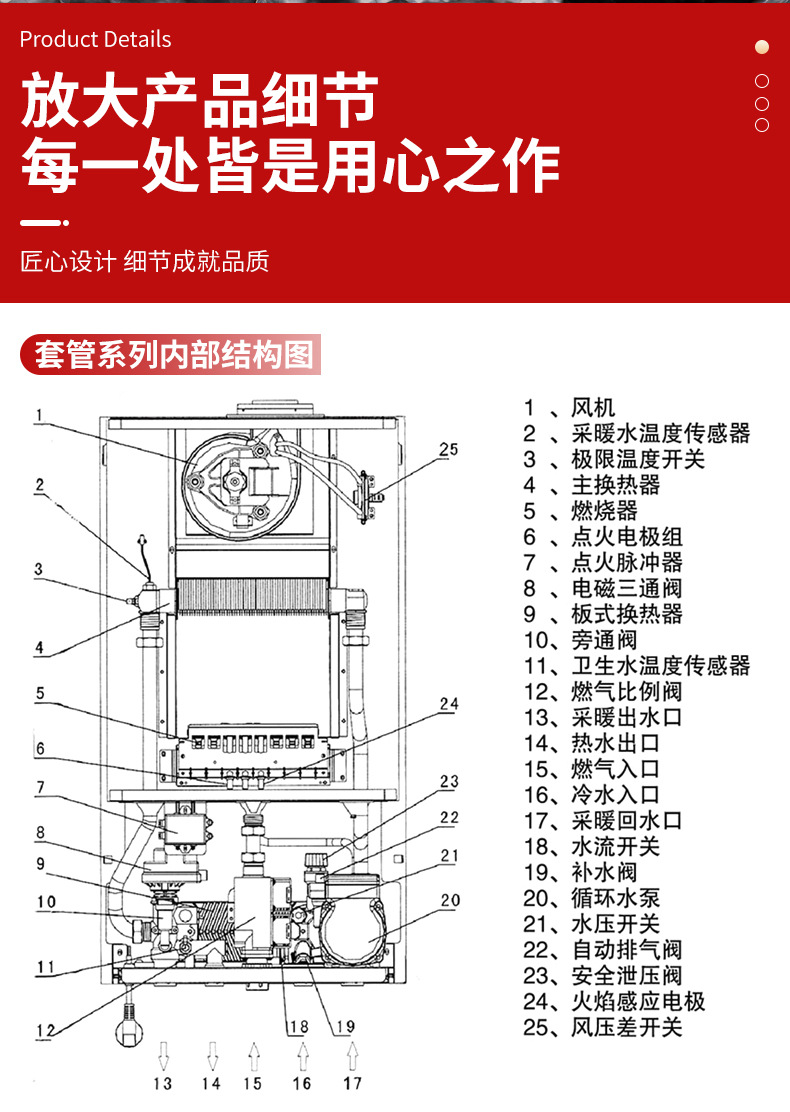 Product Details

放大产品细节
每一处皆是用心之作

匠心设计 细节成就品质

套管系列内部结构图

1
2
3
4
5
6
7
8
9
10
11
12
25
24
23
22
21
20
18
19
13 14 15 16 17

1 、风机
2 、采暖水温度传感器
3 、极限温度开关
4 、主换热器
5 、燃烧器
6 、点火电极组
7 、点火脉冲器
8 、电磁三通阀
9 、板式换热器
10、旁通阀
11、卫生水温度传感器
12、燃气比例阀
13、采暖出水口
14、热水出口
15、燃气入口
16、冷水入口
17、采暖回水口
18、水流开关
19、补水阀
20、循环水泵
21、水压开关
22、自动排气阀
23、安全泄压阀
24、火焰感应电极
25、风压差开关