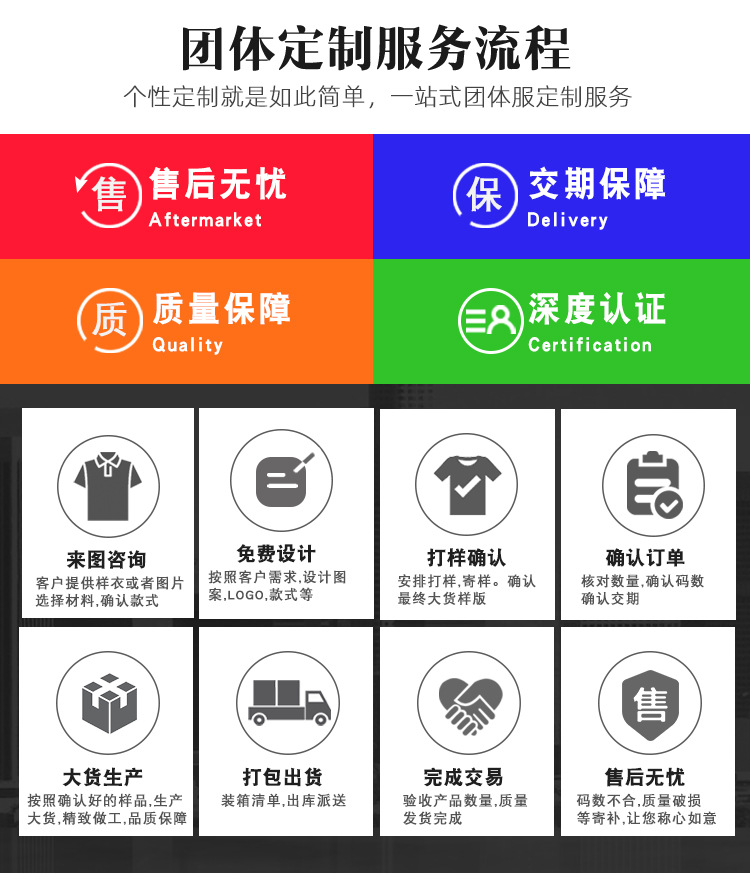 团体定制服务流程

个性定制就是如此简单，一站式团体服定制服务

售 售后无忧
Aftermarket

保 交期保障
Delivery

质 质量保障
Quality

深度认证
Certification

来图咨询
客户提供样衣或者图片选择材料,确认款式

免费设计
按照客户需求,设计图案,LOGO,款式等

打样确认
安排打样,寄样。确认最终大货样版

确认订单
核对数量,确认码数确认交期

大货生产
按照确认好的样品,生产大货,精致做工,品质保障

打包出货
装箱清单,出库派送

完成交易
验收产品数量,质量发货完成

售
售后无忧
码数不合,质量破损等寄补,让您称心如意