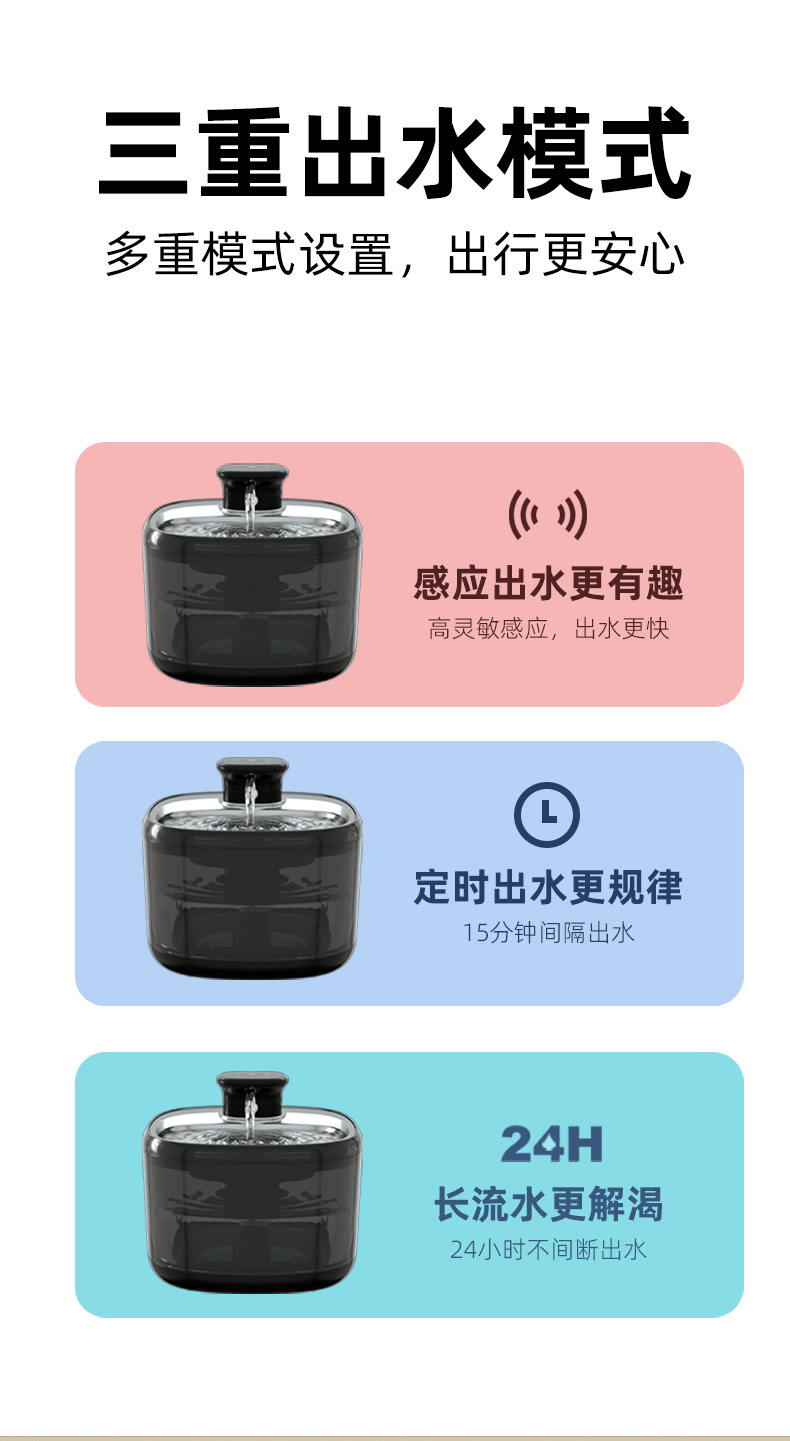 三重出水模式
多重模式设置，出行更安心

感应出水更有趣
高灵敏感应，出水更快

定时出水更规律
15分钟间隔出水

24H
长流水更解渴
24小时不间断出水