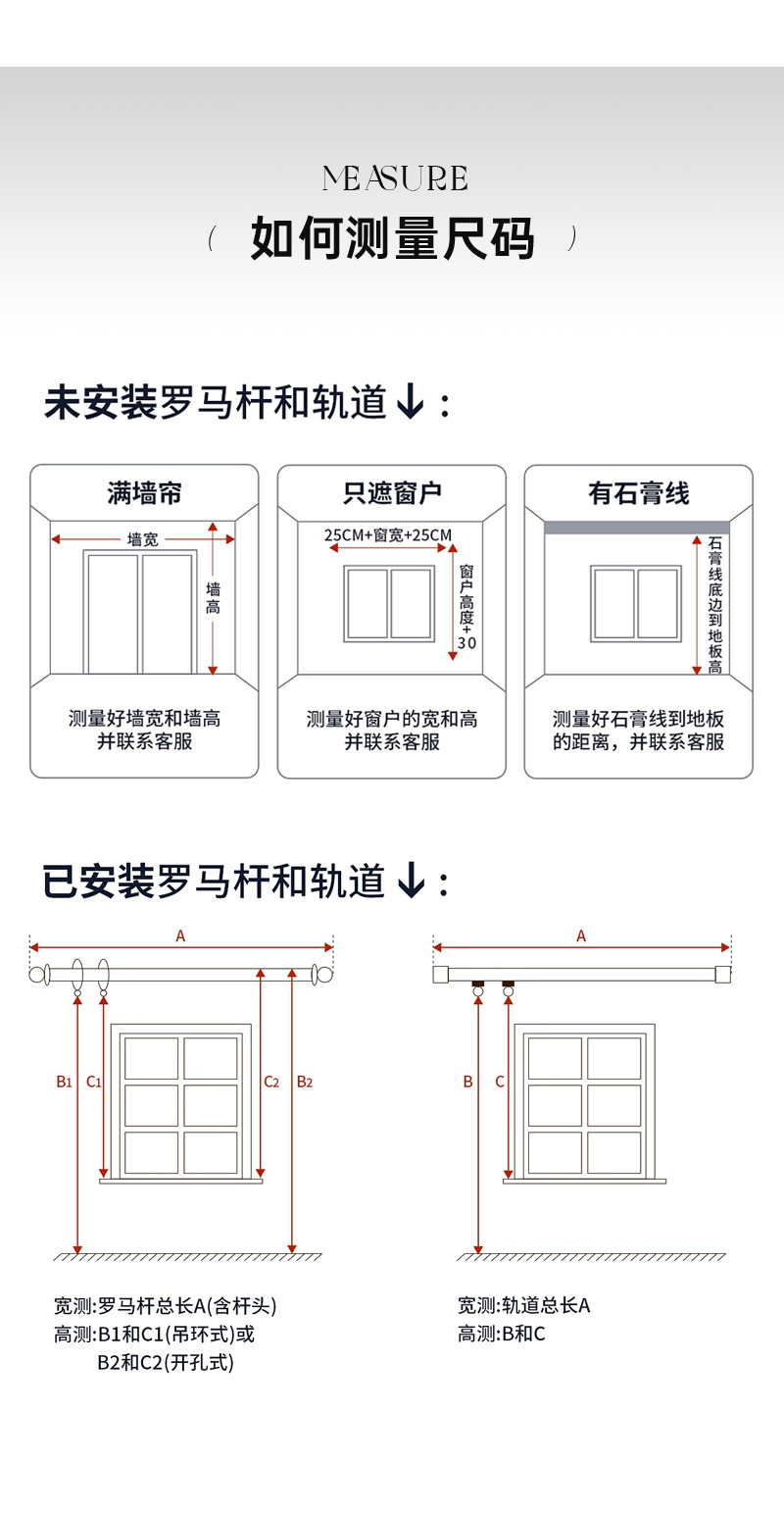 MEASURE

( 如何测量尺码 )

未安装罗马杆和轨道↓:

满墙帘

墙宽

墙高

测量好墙宽和墙高并联系客服

只遮窗户

25CM+窗宽+25CM

窗户高度+30

测量好窗户的宽和高并联系客服

有石膏线

石膏线底边到地板高

测量好石膏线到地板的距离，并联系客服

已安装罗马杆和轨道↓:

A

B1 C1 C2 B2

宽测:罗马杆总长A(含杆头)
高测:B1和C1(吊环式)或
B2和C2(开孔式)

A

B C

宽测:轨道总长A
高测:B和C