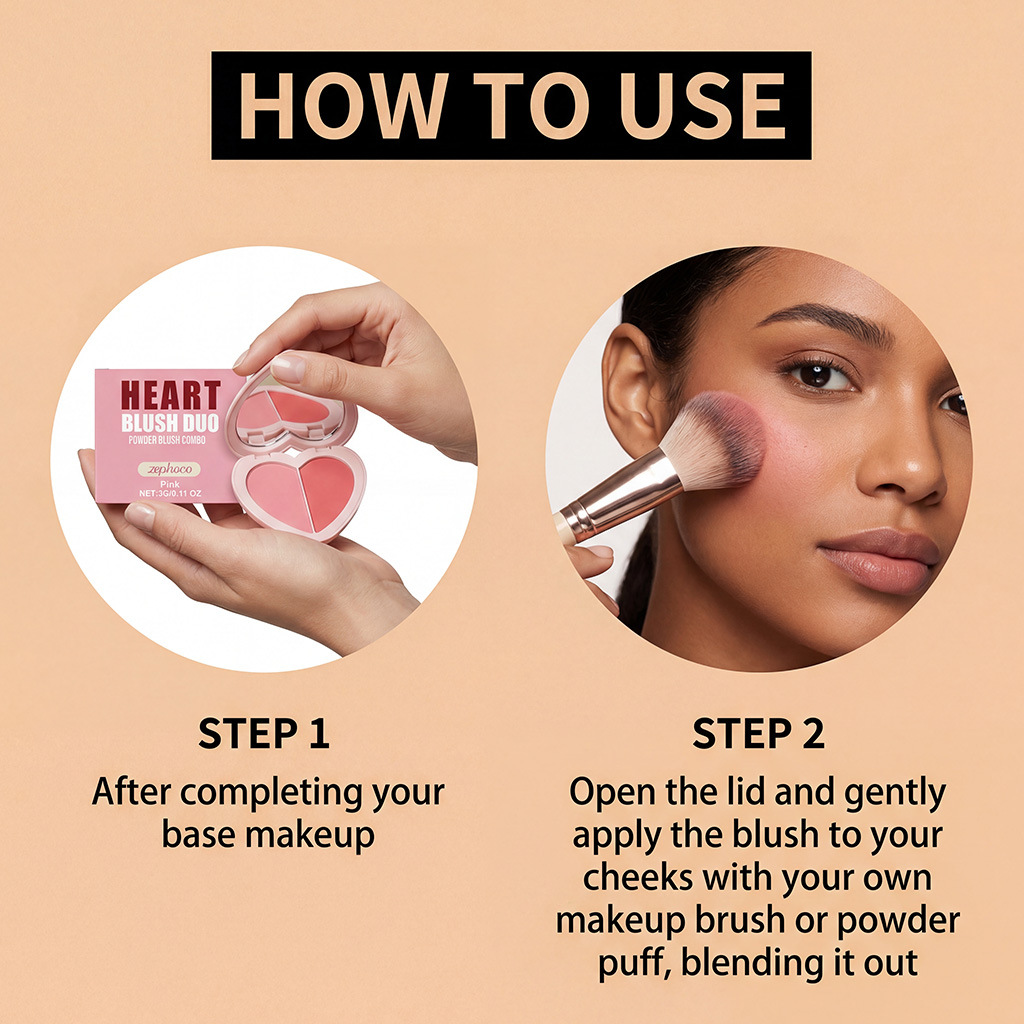 HOW TO USE

HEART
BLUSH DUO
POWDER BLUSH COMBO
zephoco
Pink
NET:3G/0.11 OZ

STEP 1
After completing your base makeup

STEP 2
Open the lid and gently apply the blush to your cheeks with your own makeup brush or powder puff, blending it out