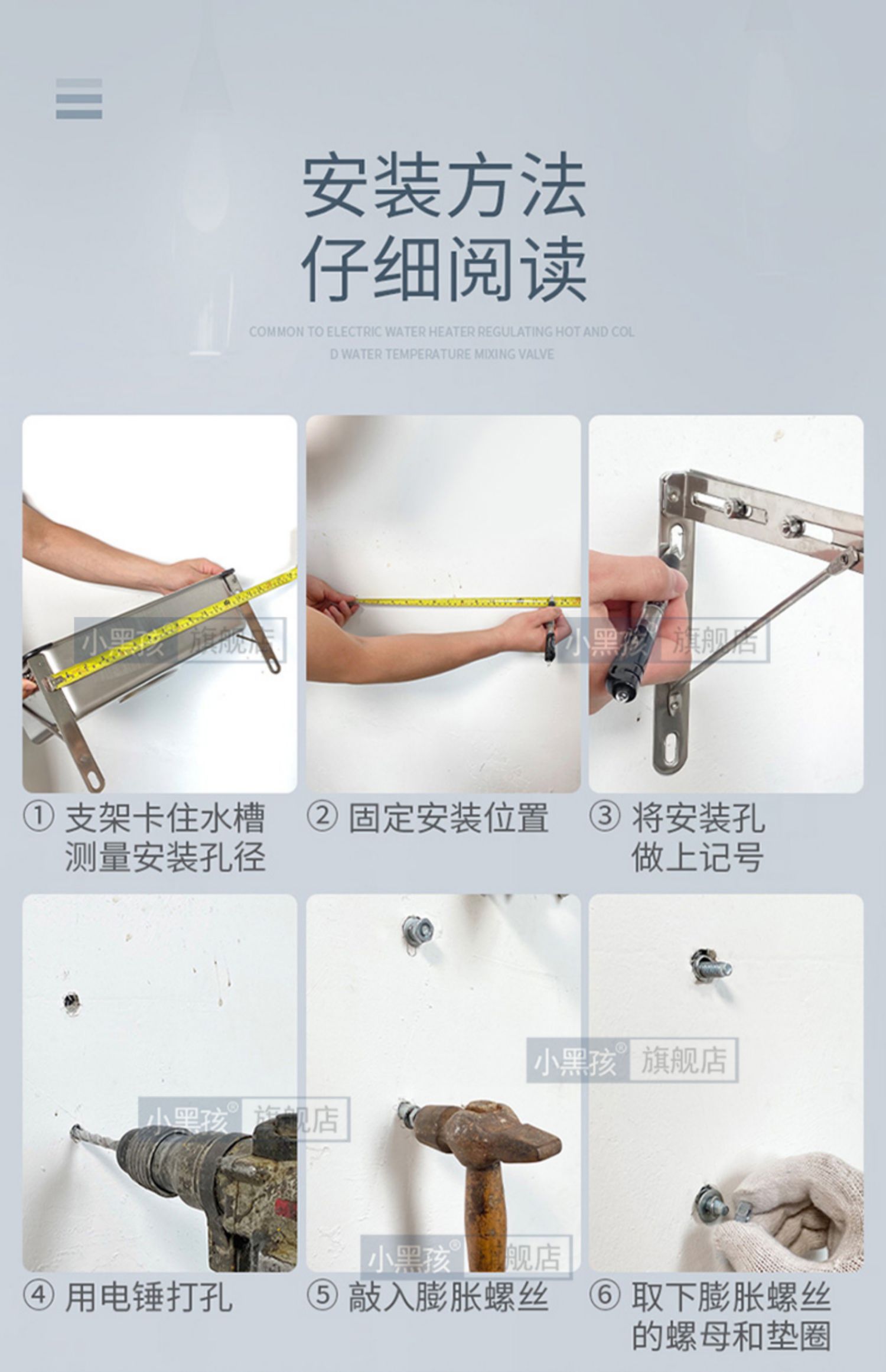 安装方法
仔细阅读

COMMON TO ELECTRIC WATER HEATER REGULATING HOT AND COL D WATER TEMPERATURE MIXING VALVE

小黑孩 旗舰店

小黑孩 旗舰店

① 支架卡住水槽
测量安装孔径

② 固定安装位置

③ 将安装孔
做上记号

小黑孩® 旗舰店

小黑孩® 旗舰店

小黑孩® 旗舰店

④ 用电锤打孔

⑤ 敲入膨胀螺丝

⑥ 取下膨胀螺丝
的螺母和垫圈