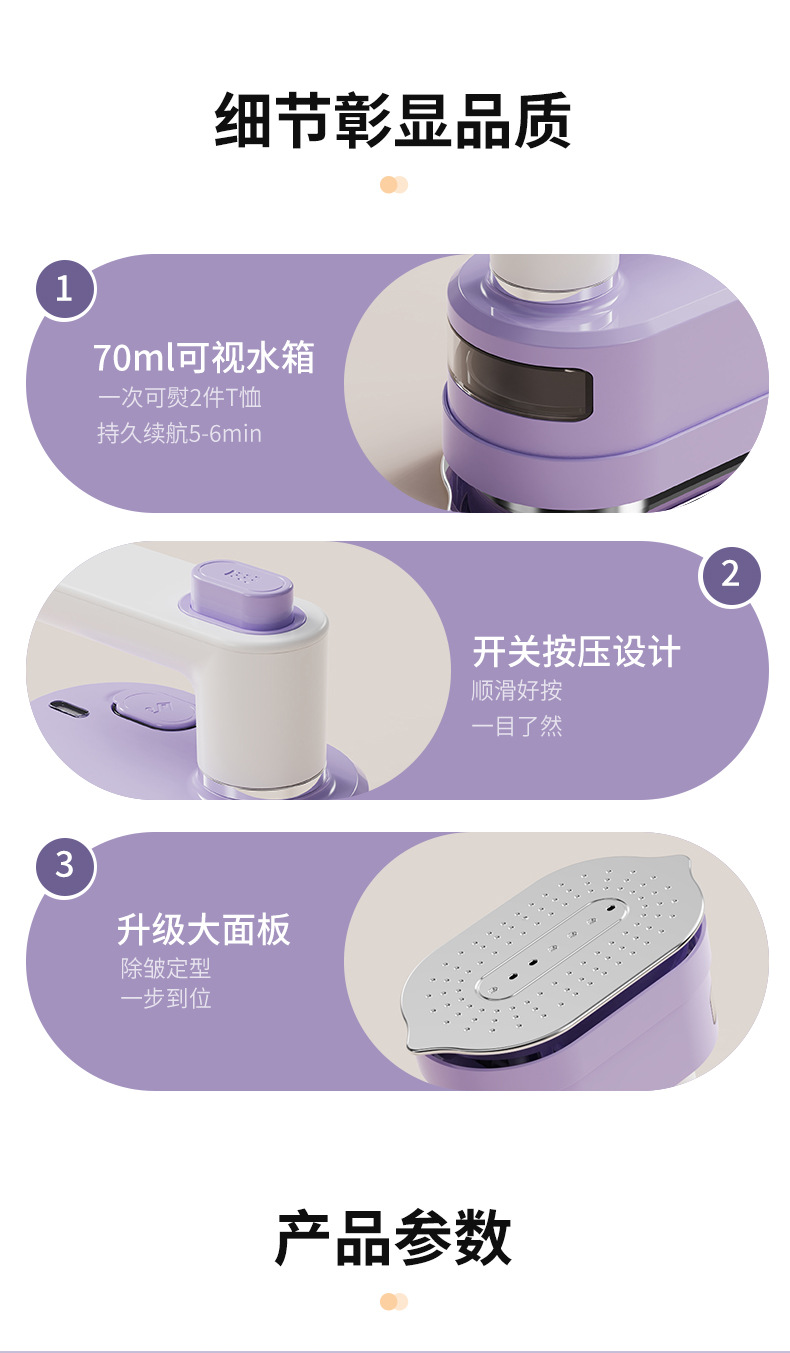 细节彰显品质

1

70ml可视水箱
一次可熨2件T恤
持久续航5-6min

2

开关按压设计
顺滑好按
一目了然

3

升级大面板
除皱定型
一步到位

产品参数