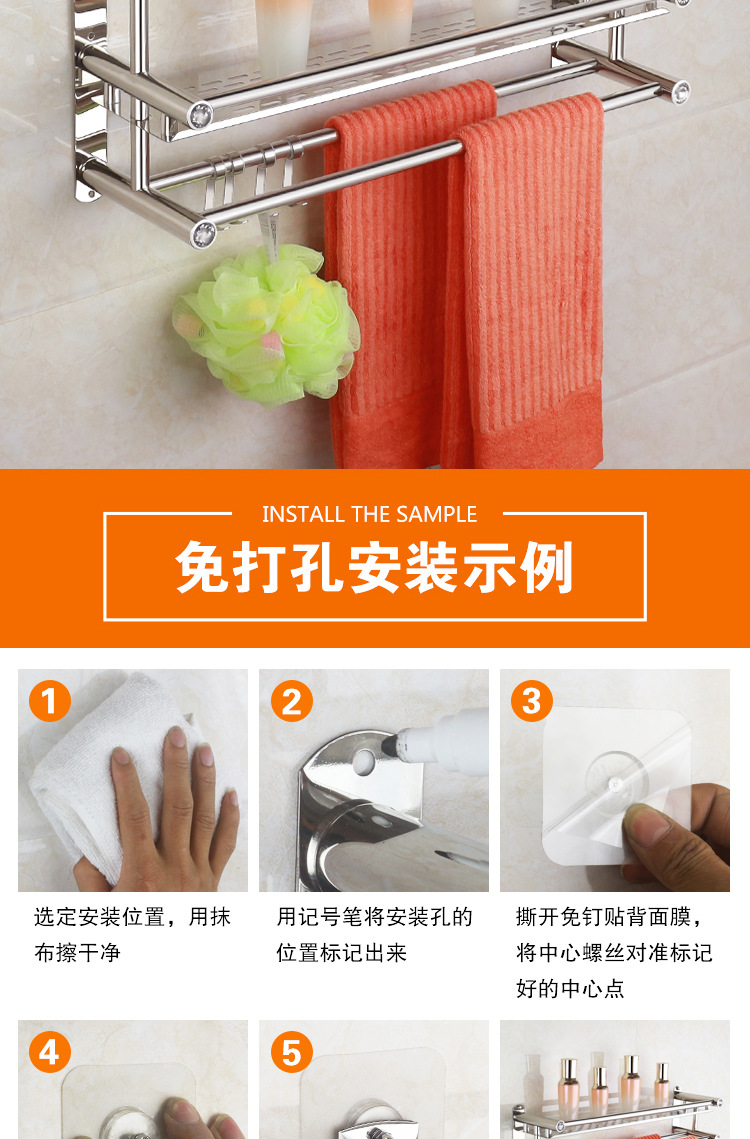 INSTALL THE SAMPLE

免打孔安装示例

1

选定安装位置，用抹布擦干净

2

用记号笔将安装孔的位置标记出来

3

撕开免钉贴背面膜，将中心螺丝对准标记好的中心点

4

5