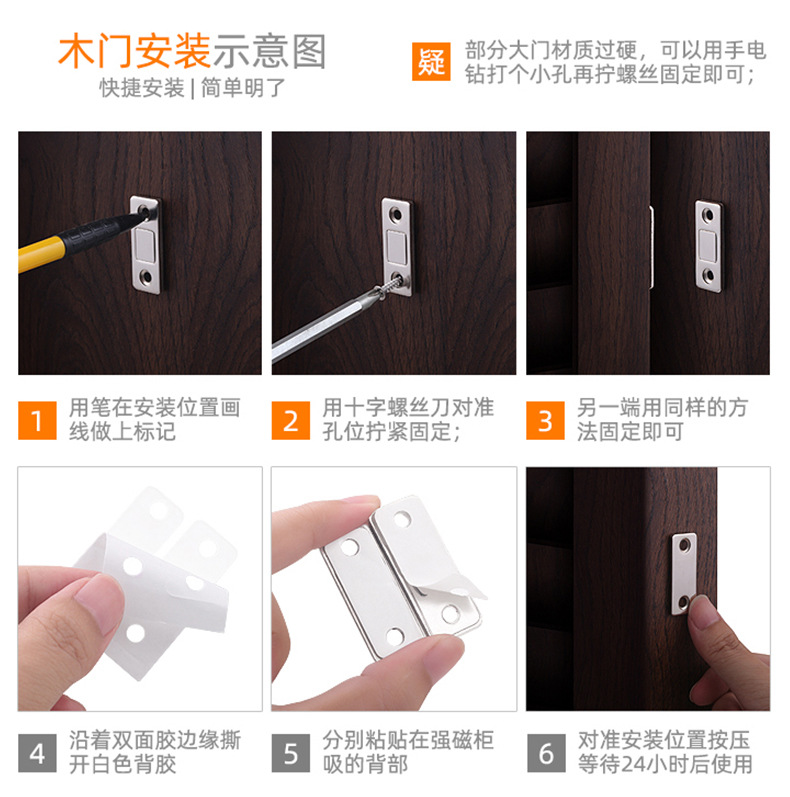 木门安装示意图
快捷安装 | 简单明了

疑 部分大门材质过硬，可以用手电钻打个小孔再拧螺丝固定即可；

1 用笔在安装位置画线做上标记

2 用十字螺丝刀对准孔位拧紧固定；

3 另一端用同样的方法固定即可

4 沿着双面胶边缘撕开白色背胶

5 分别粘贴在强磁柜吸的背部

6 对准安装位置按压等待24小时后使用