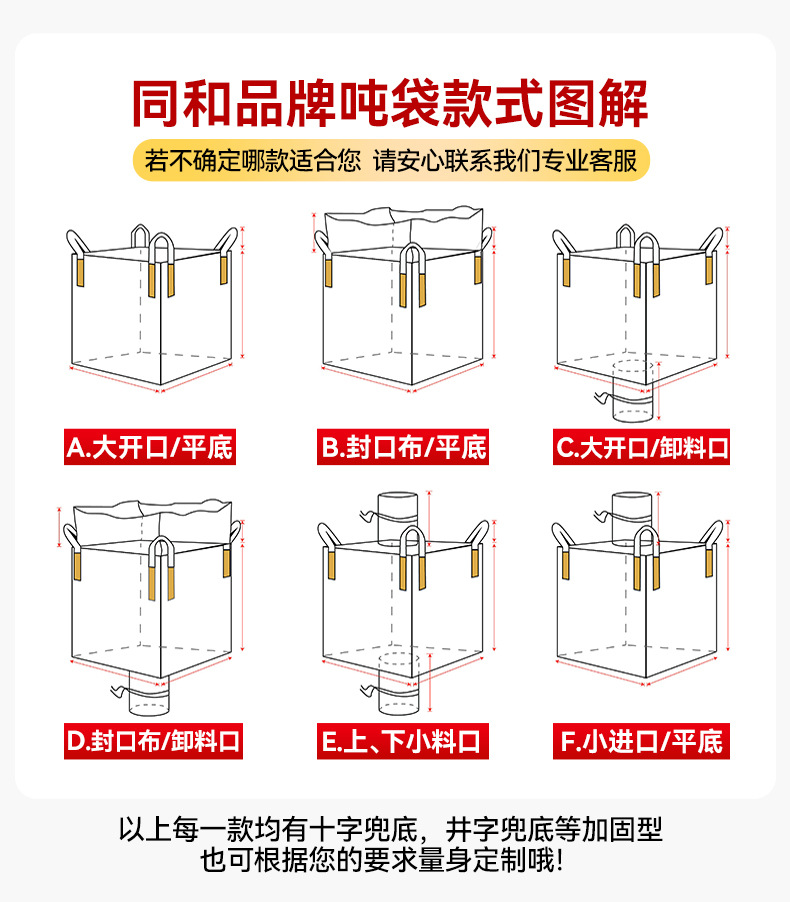 同和品牌吨袋款式图解

若不确定哪款适合您 请安心联系我们专业客服

A.大开口/平底

B.封口布/平底

C.大开口/卸料口

D.封口布/卸料口

E.上、下小料口

F.小进口/平底

以上每一款均有十字兜底，井字兜底等加固型
也可根据您的要求量身定制哦!