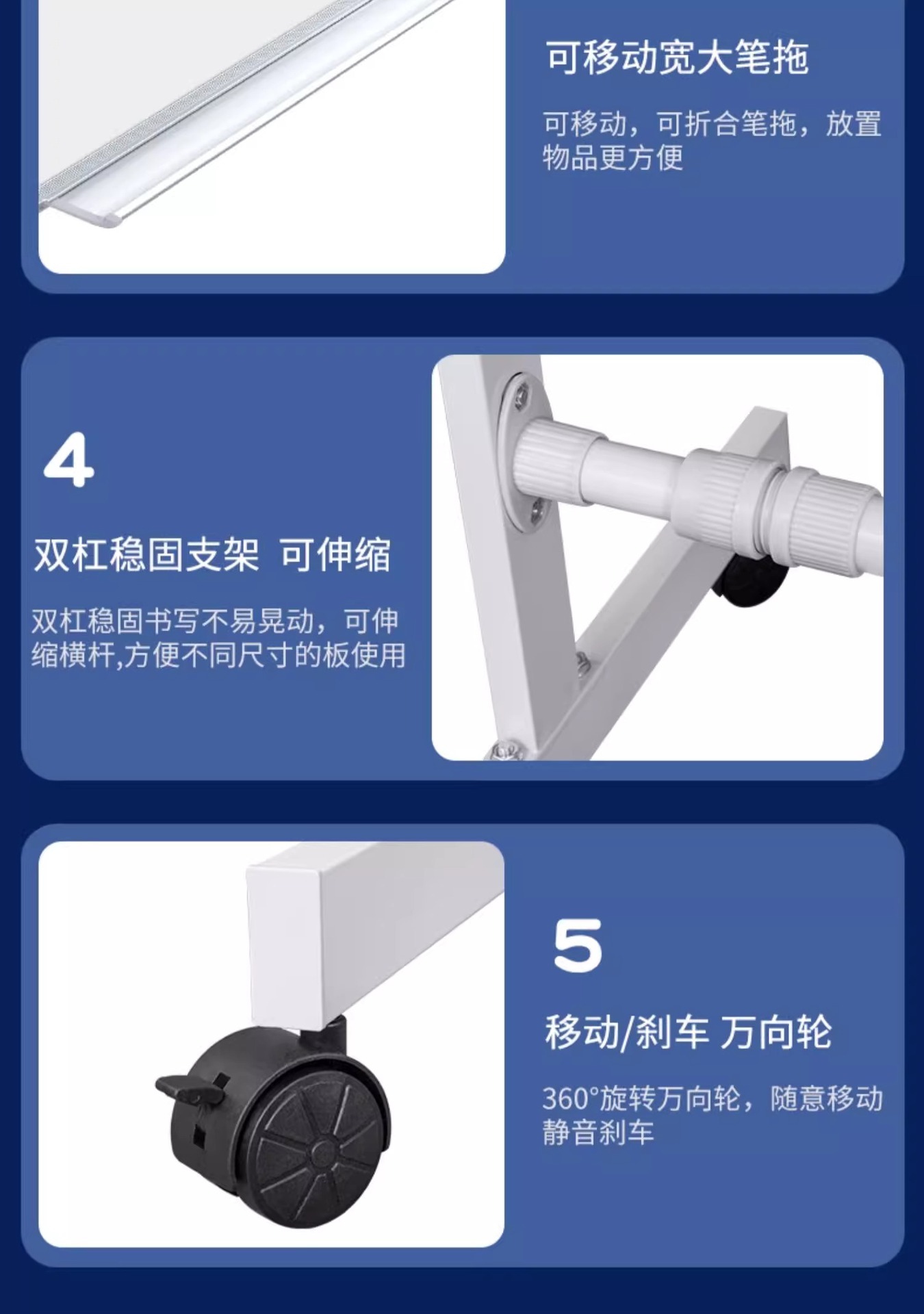 可移动宽大笔拖

可移动，可折合笔拖，放置物品更方便

4

双杠稳固支架 可伸缩

双杠稳固书写不易晃动，可伸缩横杆,方便不同尺寸的板使用

5

移动/刹车 万向轮

360°旋转万向轮，随意移动静音刹车