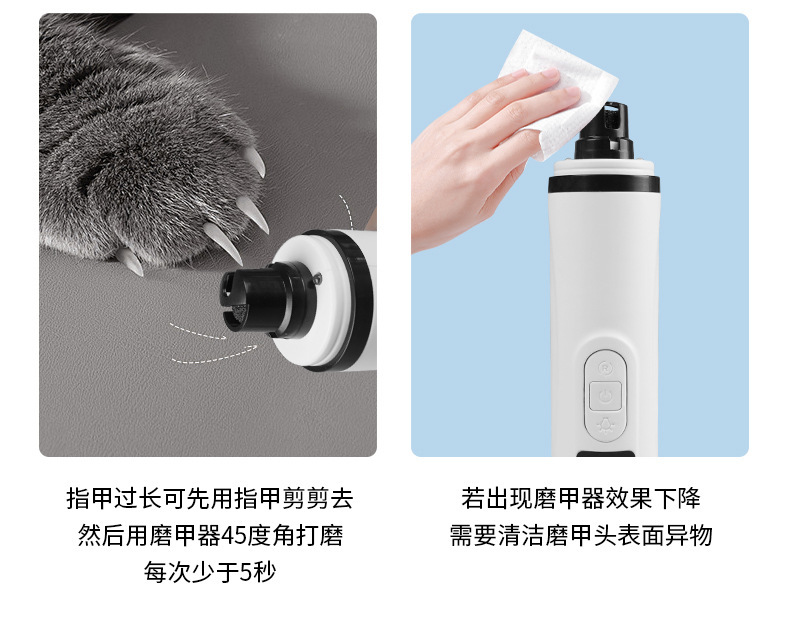 指甲过长可先用指甲剪剪去
然后用磨甲器45度角打磨
每次少于5秒

若出现磨甲器效果下降
需要清洁磨甲头表面异物