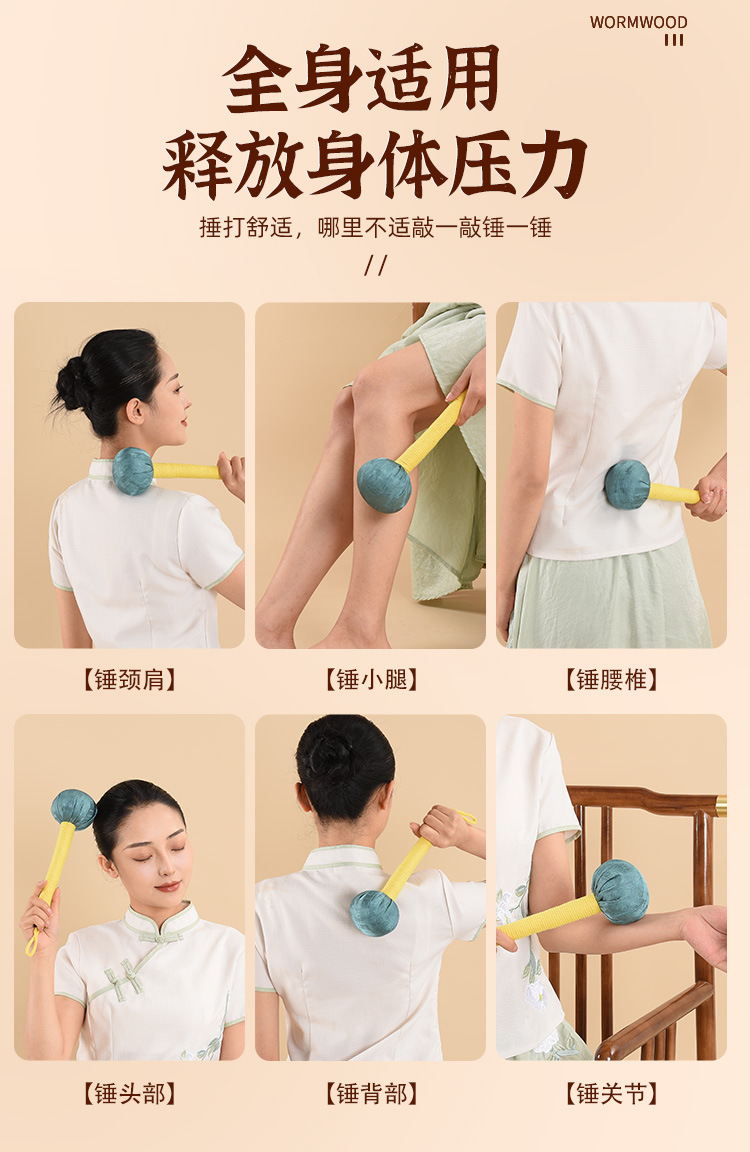 WORMWOOD

全身适用
释放身体压力

捶打舒适，哪里不适敲一敲锤一锤

//

【锤颈肩】

【锤小腿】

【锤腰椎】

【锤头部】

【锤背部】

【锤关节】