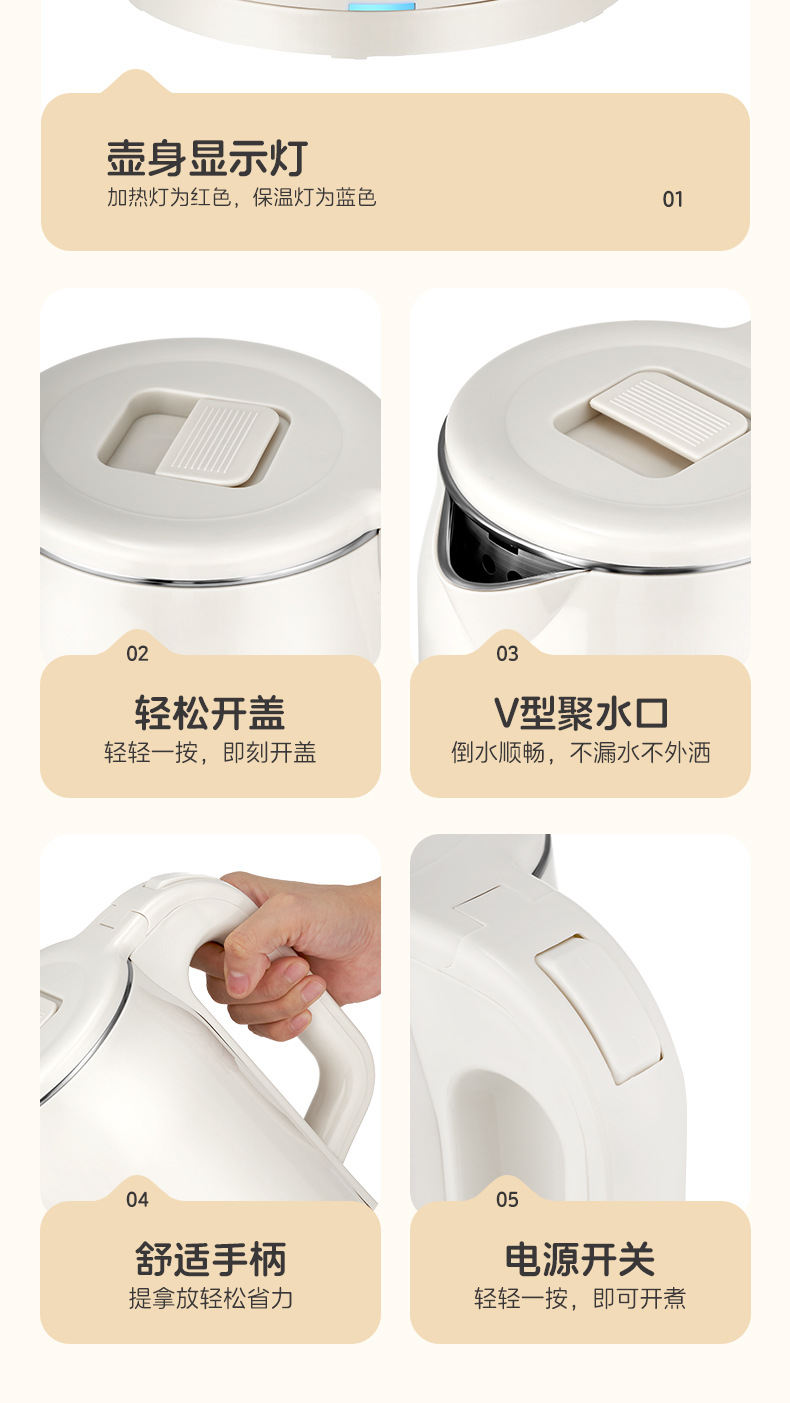 壶身显示灯
加热灯为红色，保温灯为蓝色
01

02
轻松开盖
轻轻一按，即刻开盖

03
V型聚水口
倒水顺畅，不漏水不外洒

04
舒适手柄
提拿放轻松省力

05
电源开关
轻轻一按，即可开煮