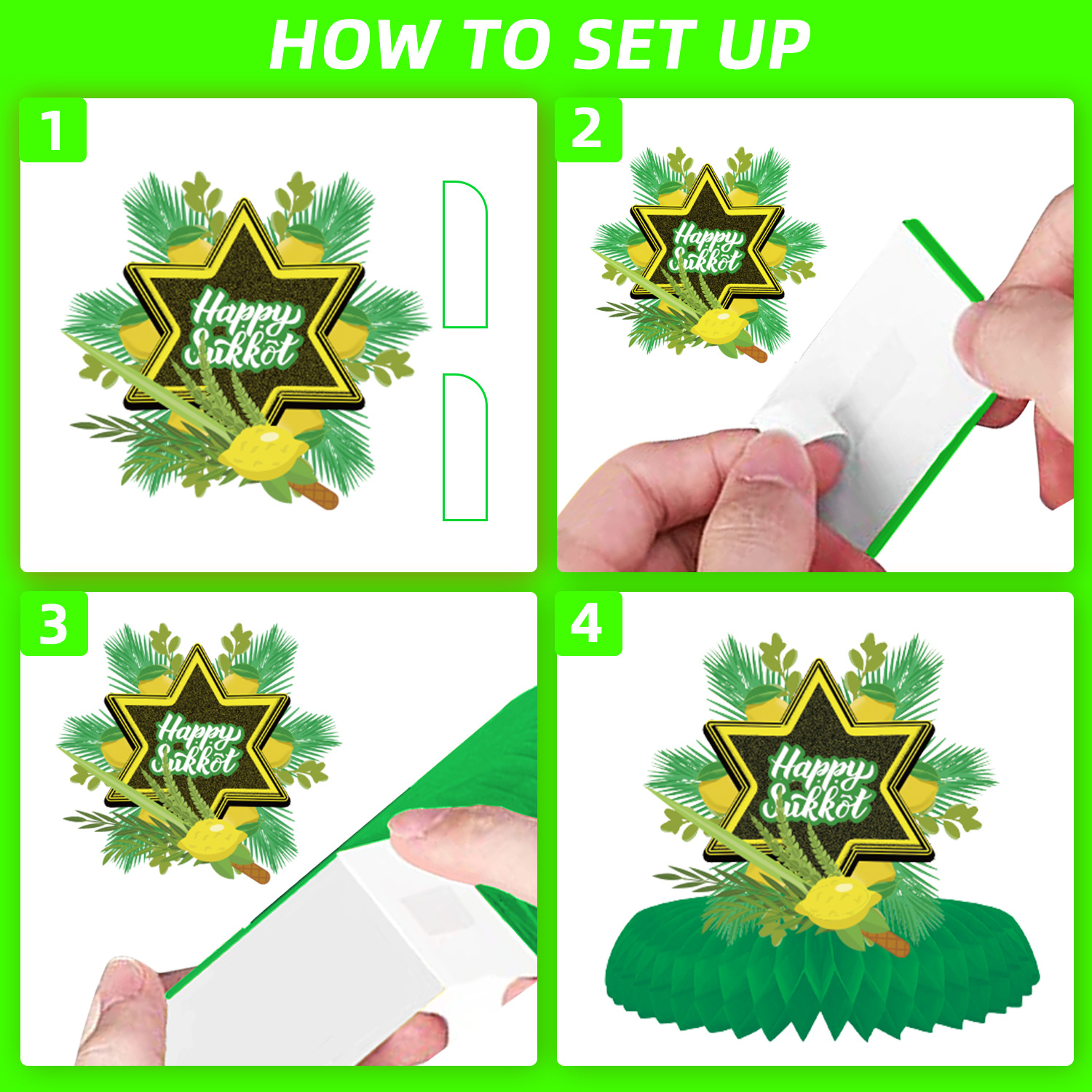 HOW TO SET UP

1

Happy Sukkot

2

Happy Sukkot

3

Happy Sukkot

4

Happy Sukkot