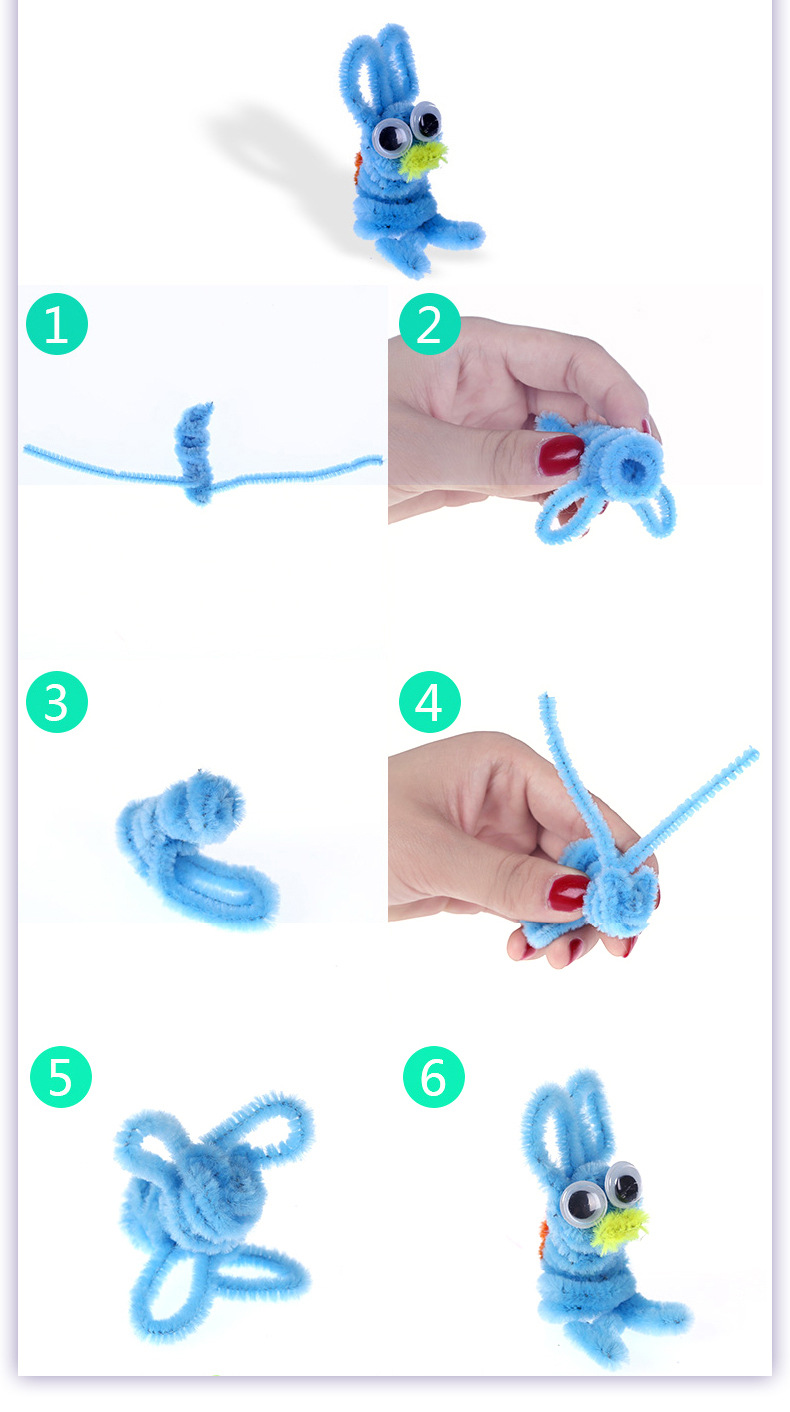 1

2

3

4

5

6