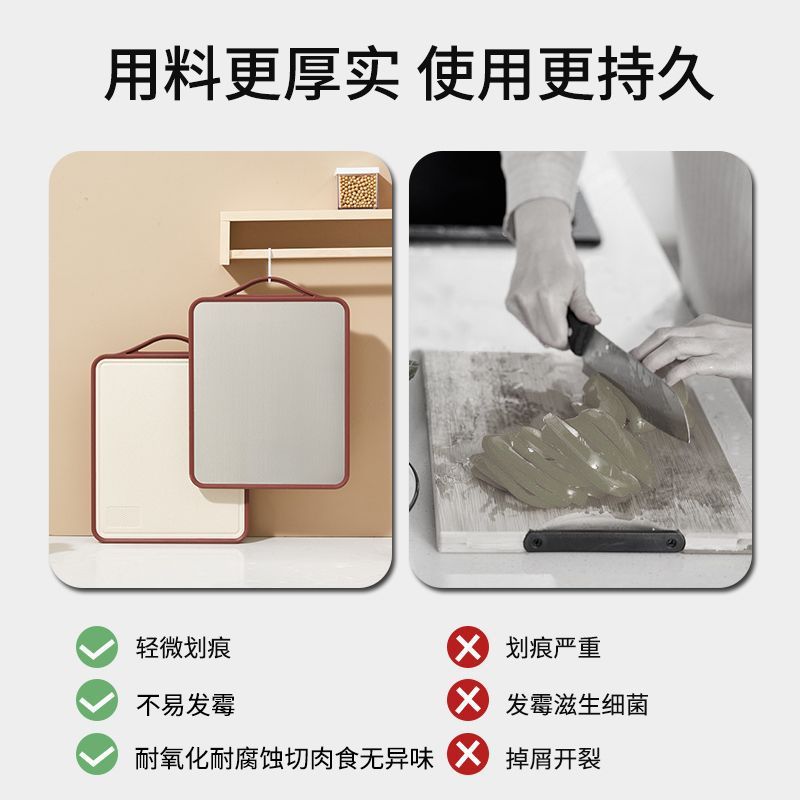 用料更厚实 使用更持久

轻微划痕

不易发霉

耐氧化耐腐蚀切肉食无异味

划痕严重

发霉滋生细菌

掉屑开裂