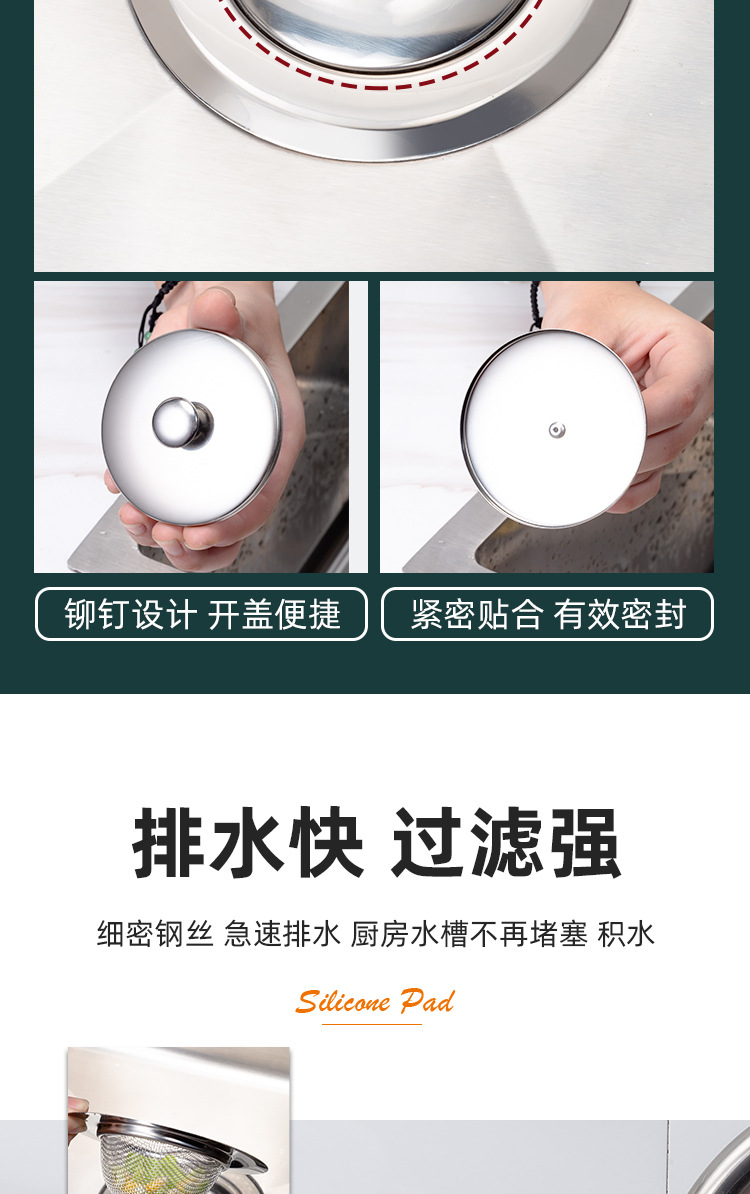 铆钉设计 开盖便捷

紧密贴合 有效密封

排水快 过滤强

细密钢丝 急速排水 厨房水槽不再堵塞 积水

Silicone Pad