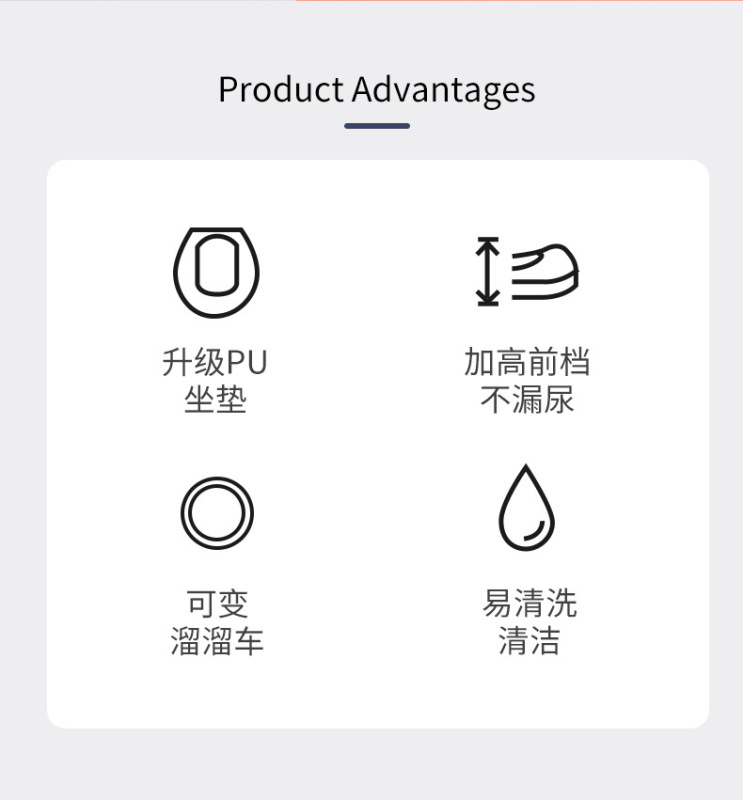 Product Advantages

升级PU
坐垫

加高前档
不漏尿

可变
溜溜车

易清洗
清洁