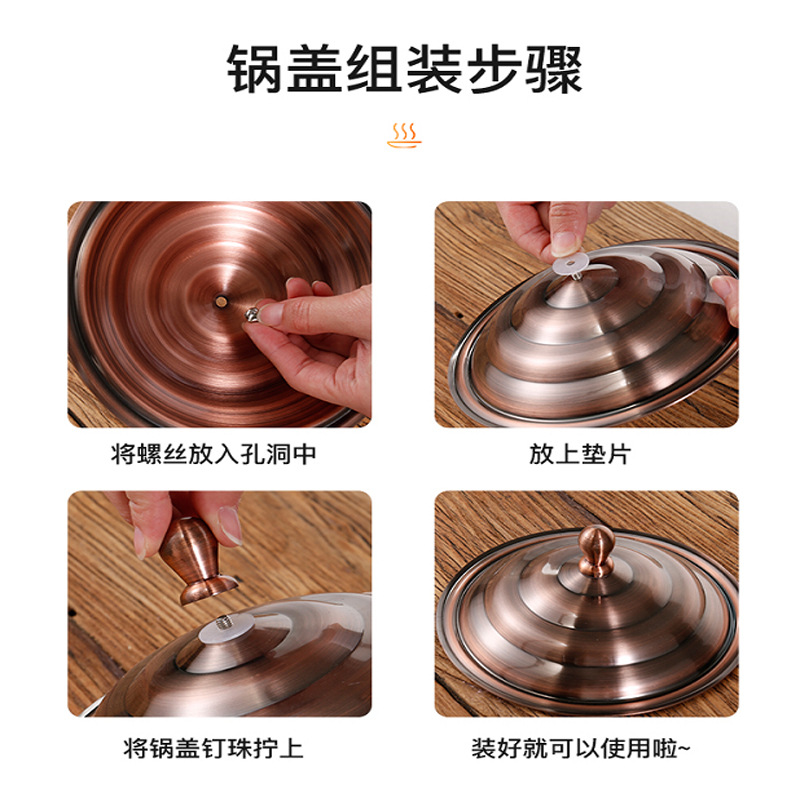 锅盖组装步骤

将螺丝放入孔洞中

放上垫片

将锅盖钉珠拧上

装好就可以使用啦~