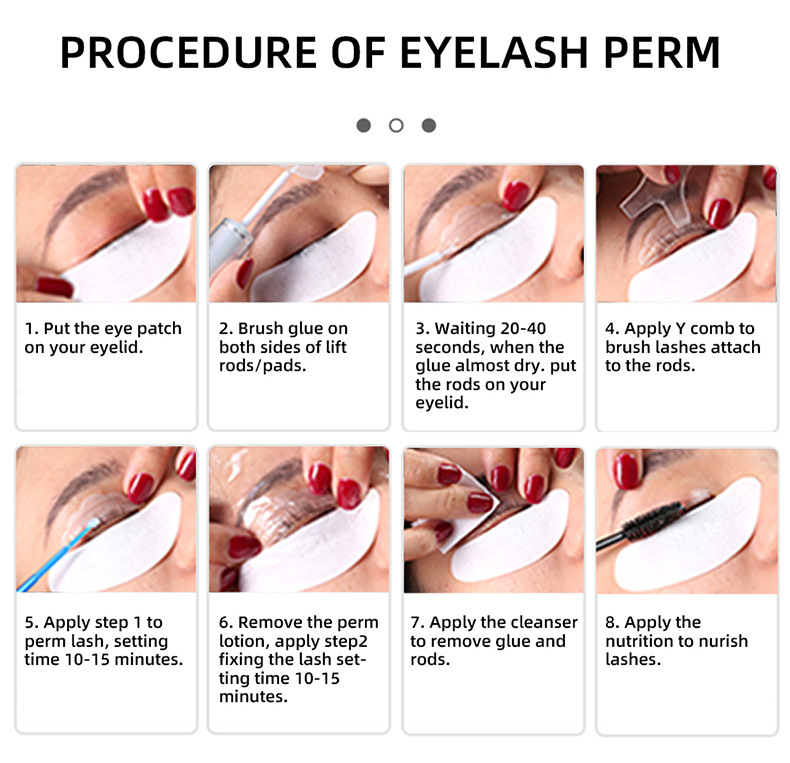 PROCEDURE OF EYELASH PERM

1. Put the eye patch on your eyelid.

2. Brush glue on both sides of lift rods/pads.

3. Waiting 20-40 seconds, when the glue almost dry. put the rods on your eyelid.

4. Apply Y comb to brush lashes attach to the rods.

5. Apply step 1 to perm lash, setting time 10-15 minutes.

6. Remove the perm lotion, apply step2 fixing the lash setting time 10-15 minutes.

7. Apply the cleanser to remove glue and rods.

8. Apply the nutrition to nurish lashes.