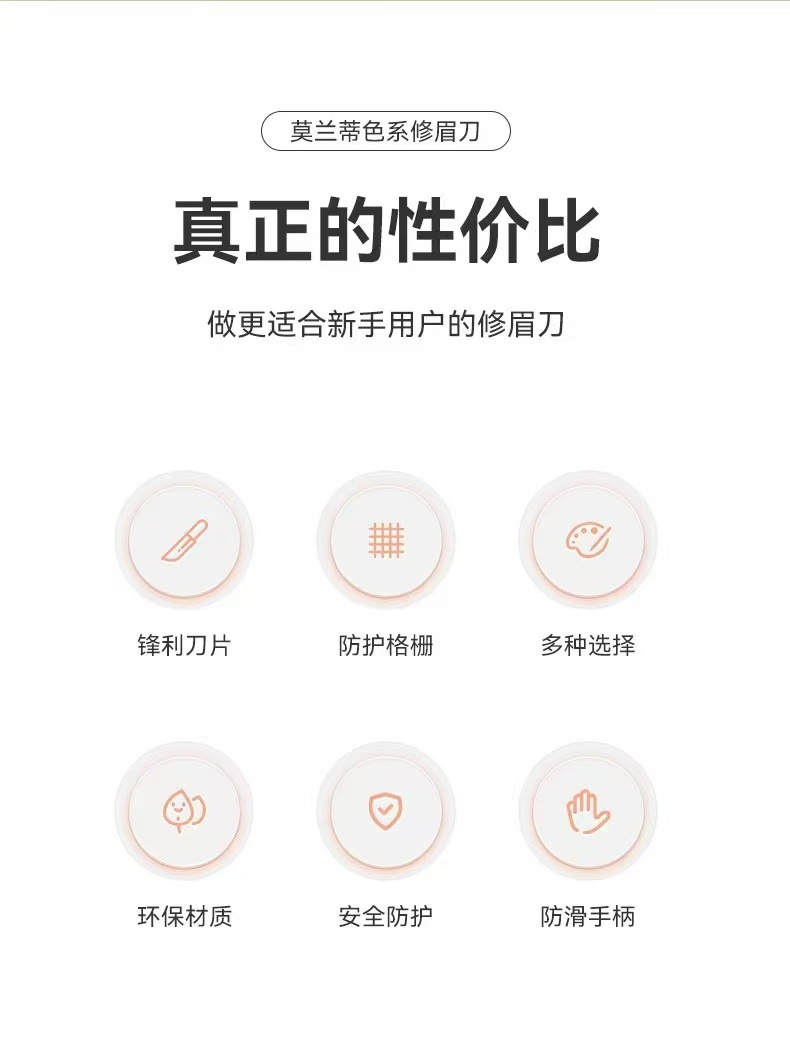 莫兰蒂色系修眉刀

真正的性价比

做更适合新手用户的修眉刀

锋利刀片

防护格栅

多种选择

环保材质

安全防护

防滑手柄